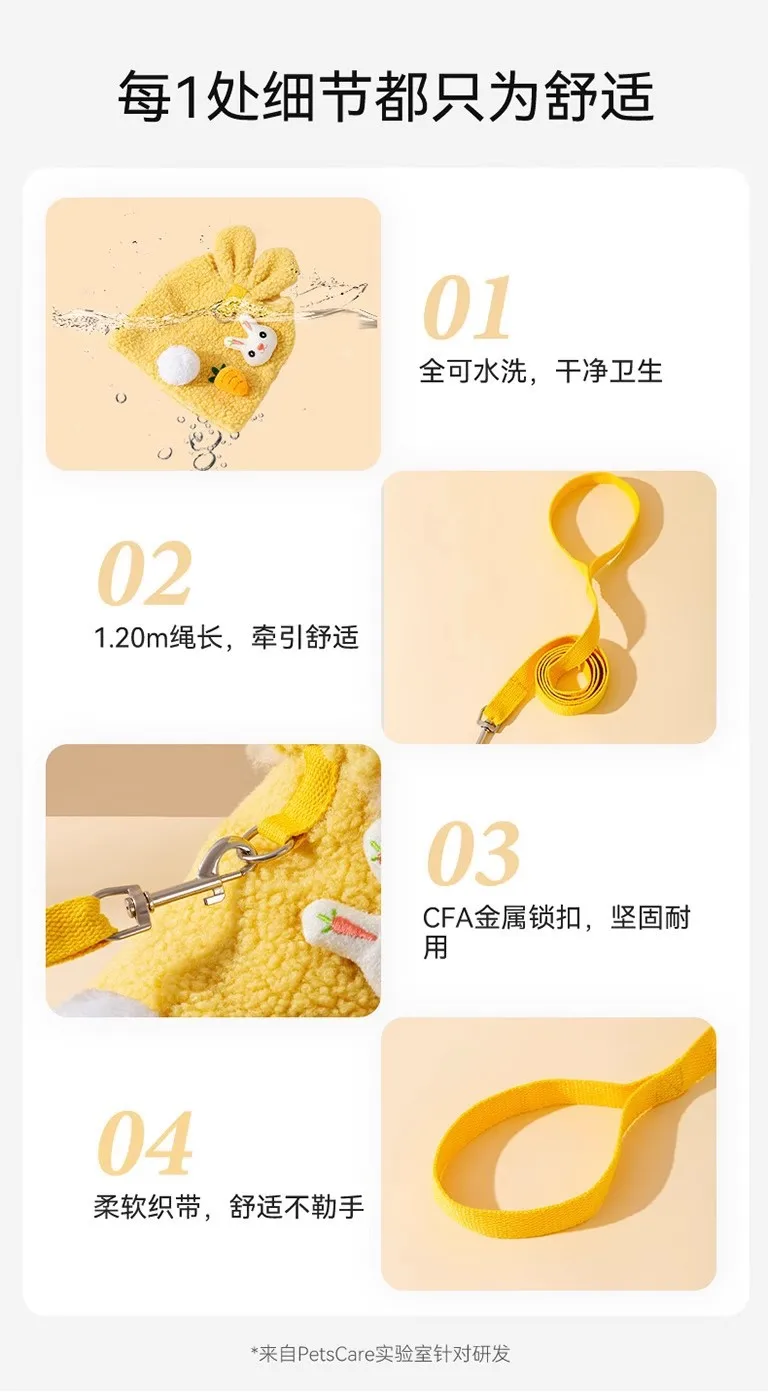 每1处细节都只为舒适

01
全可水洗，干净卫生

02
1.20m绳长，牵引舒适

03
CFA金属锁扣，坚固耐用

04
柔软织带，舒适不勒手

*来自PetsCare实验室针对研发