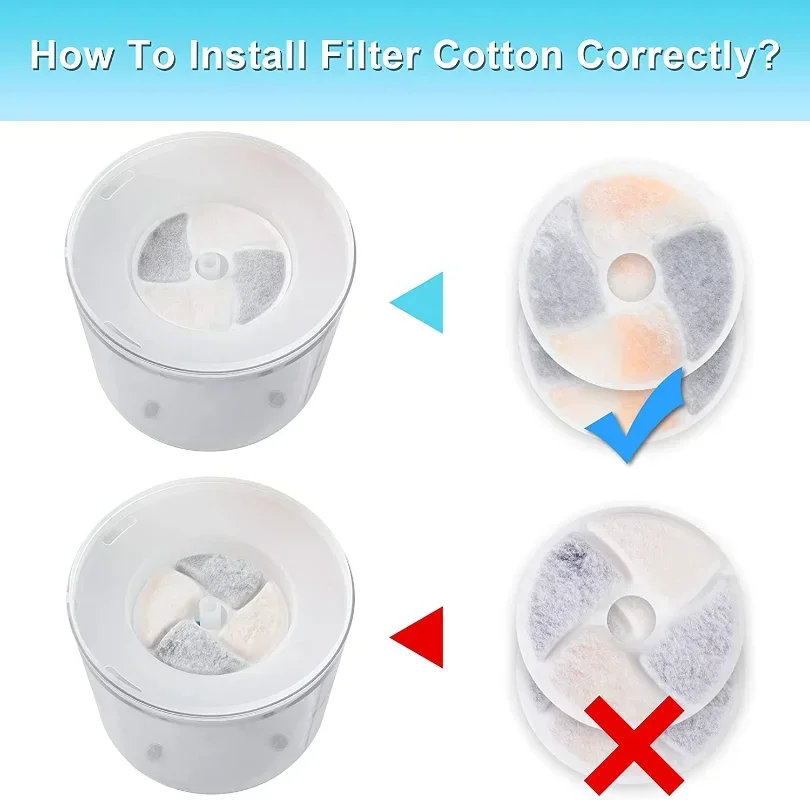 How To Install Filter Cotton Correctly?