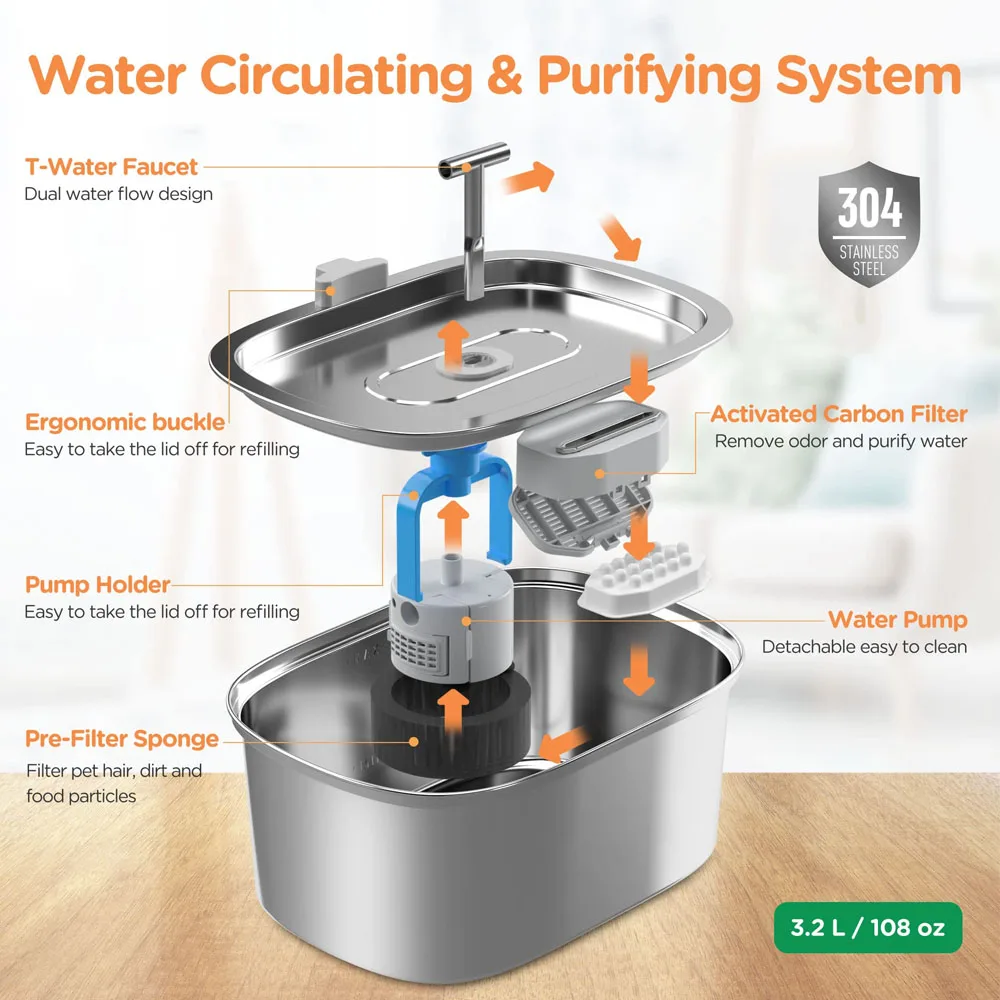 Water Circulating & Purifying System

T-Water Faucet
Dual water flow design

304
STAINLESS STEEL

Ergonomic buckle
Easy to take the lid off for refilling

Activated Carbon Filter
Remove odor and purify water

Pump Holder
Easy to take the lid off for refilling

Water Pump
Detachable easy to clean

Pre-Filter Sponge
Filter pet hair, dirt and food particles

3.2 L / 108 oz