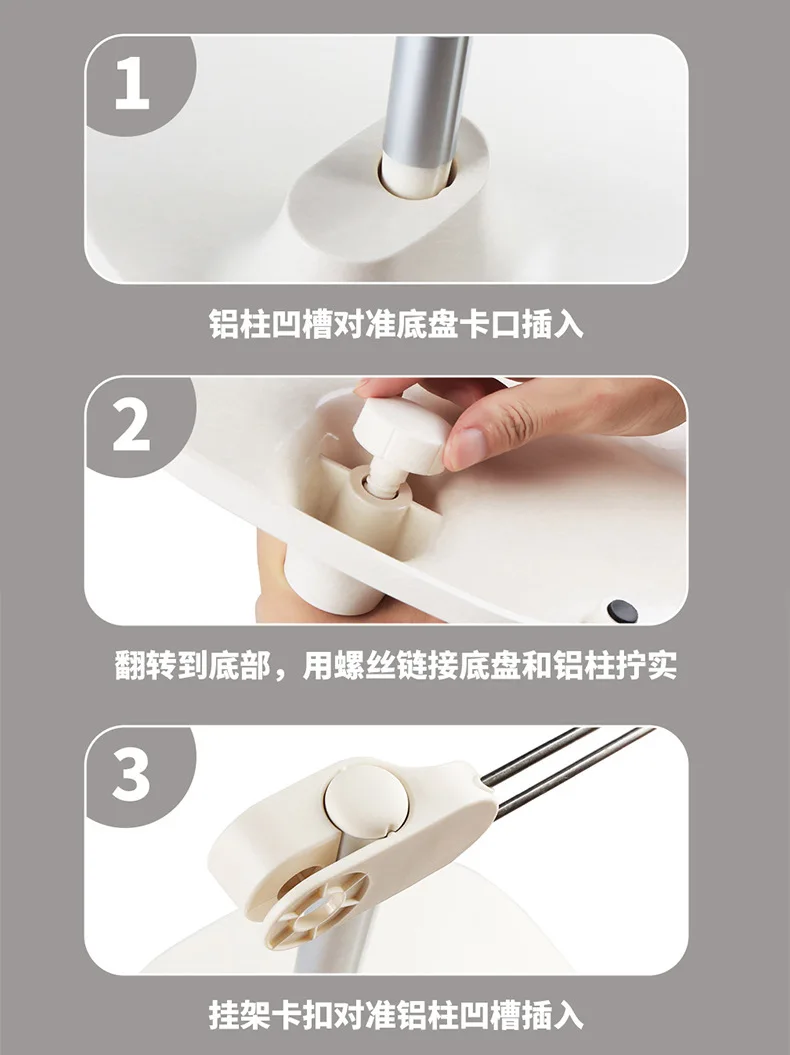 1

铝柱凹槽对准底盘卡口插入

2

翻转到底部，用螺丝链接底盘和铝柱拧实

3

挂架卡扣对准铝柱凹槽插入