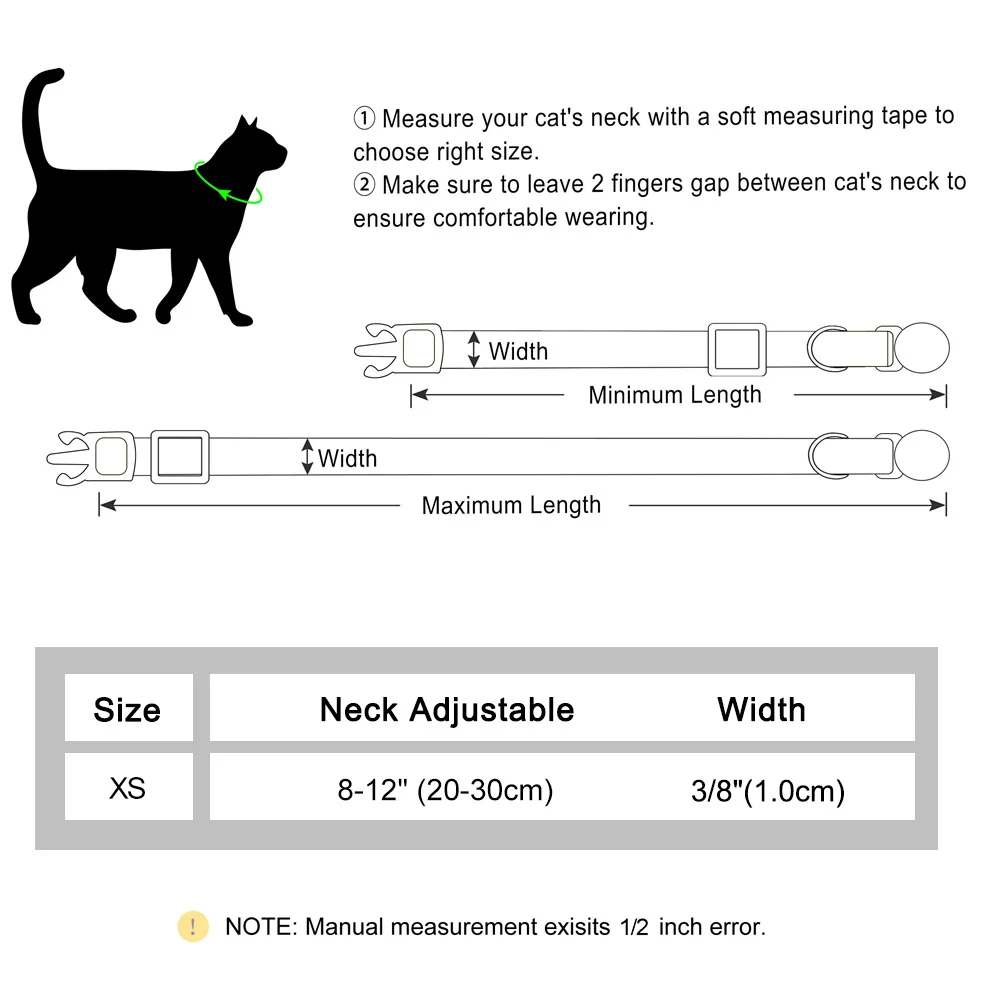 ① Measure your cat's neck with a soft measuring tape to choose right size.
② Make sure to leave 2 fingers gap between cat's neck to ensure comfortable wearing.

Width
Minimum Length

Width
Maximum Length

| Size | Neck Adjustable | Width |
|---|---|---|
| XS | 8-12" (20-30cm) | 3/8"(1.0cm) |

! NOTE: Manual measurement exisits 1/2 inch error.