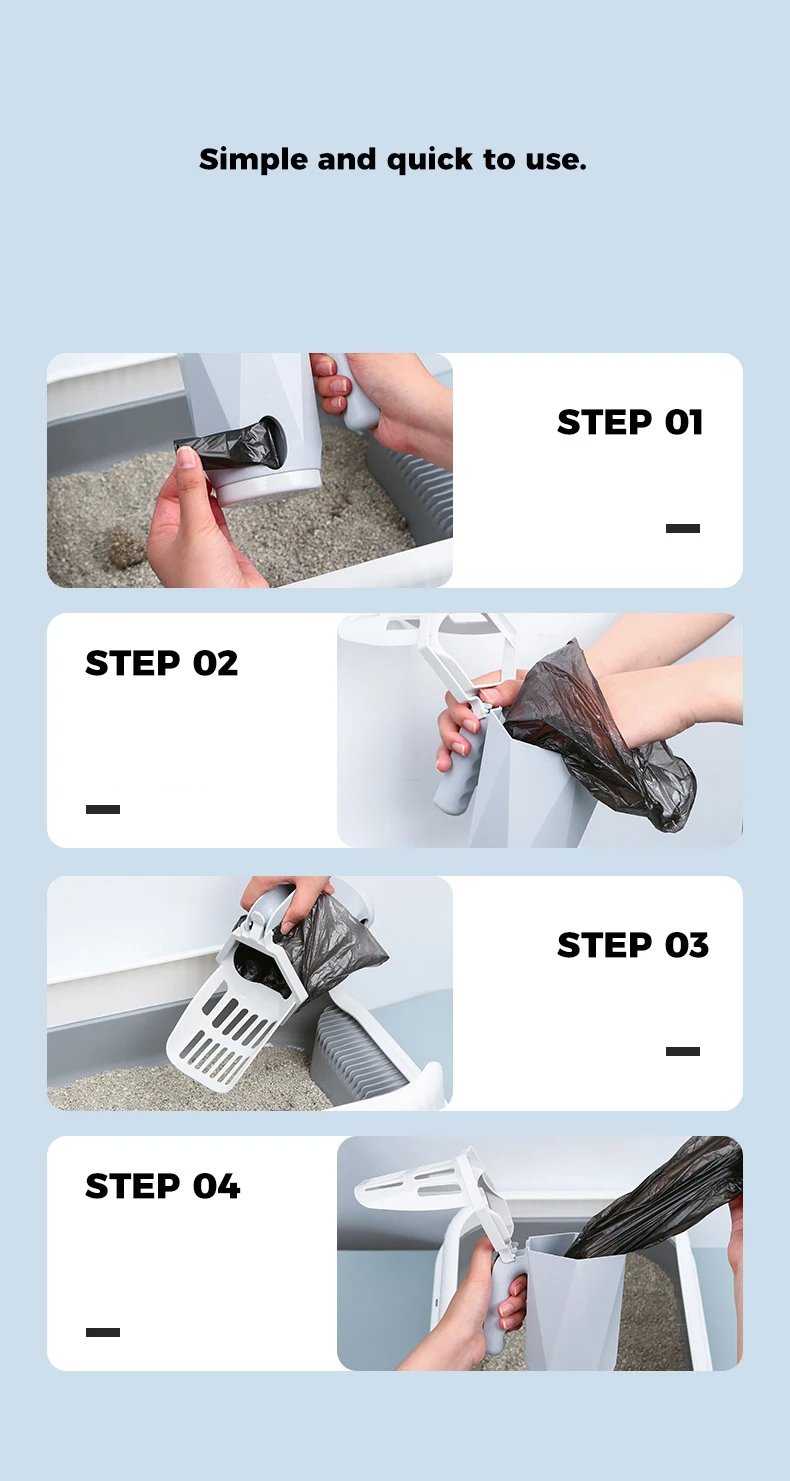 Simple and quick to use.

STEP 01

STEP 02

STEP 03

STEP 04