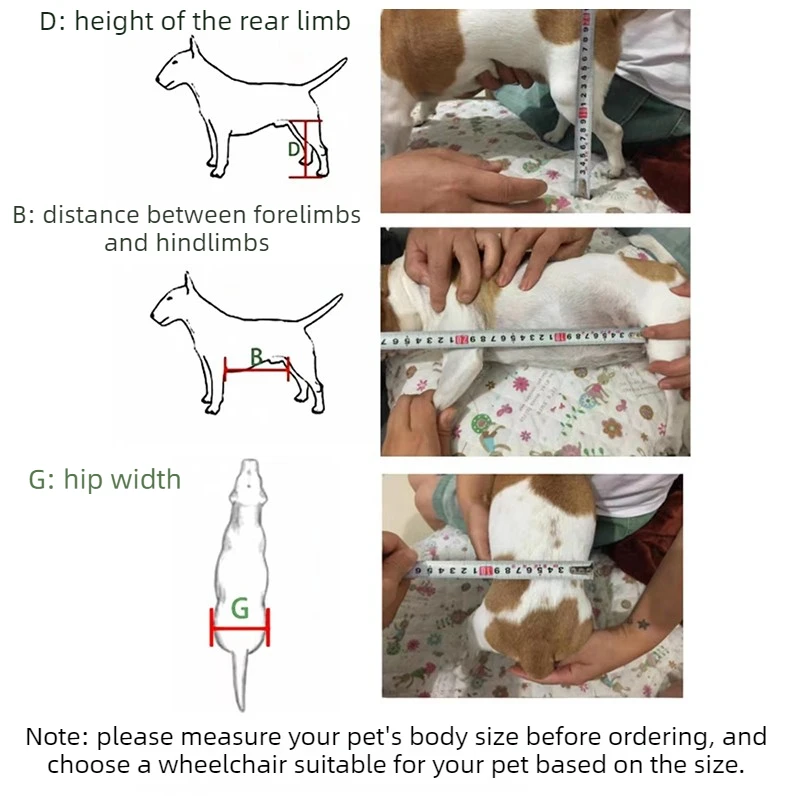 D: height of the rear limb

D

B: distance between forelimbs and hindlimbs

B

G: hip width

G

Note: please measure your pet's body size before ordering, and choose a wheelchair suitable for your pet based on the size.