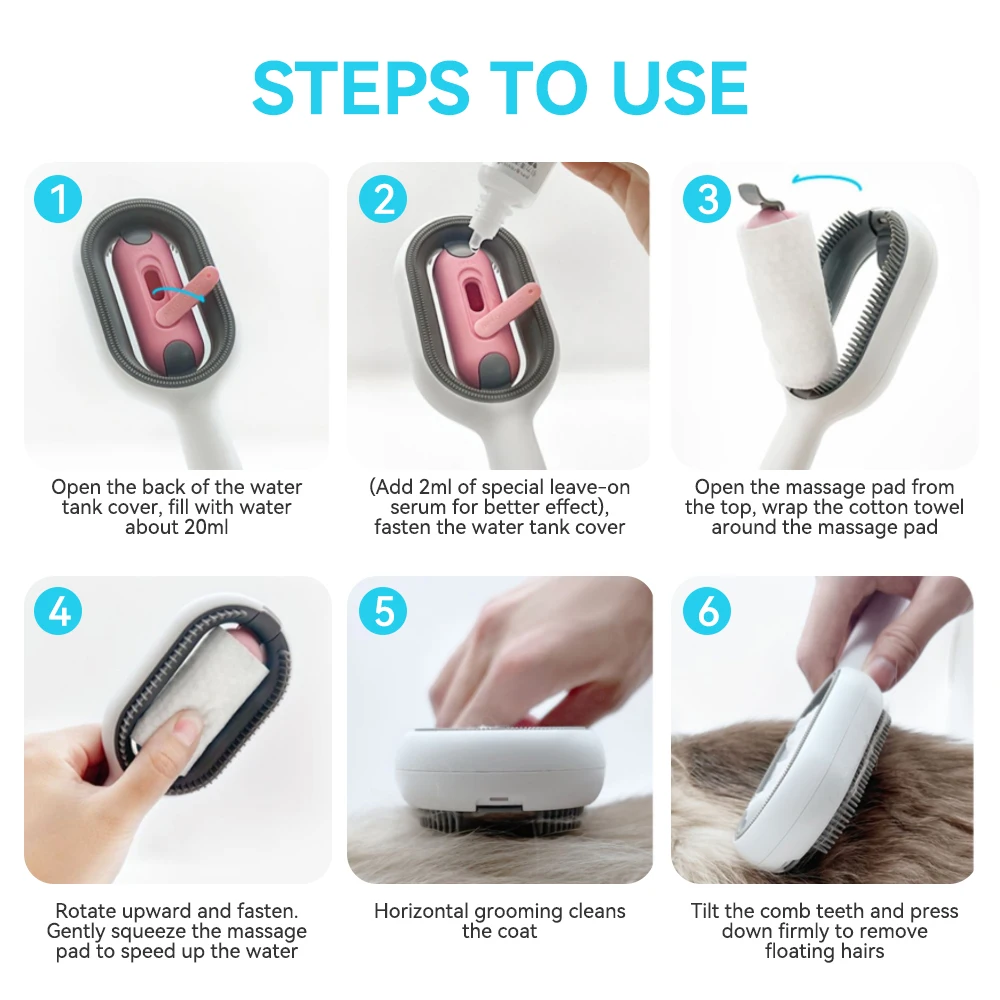 STEPS TO USE

1

Open the back of the water tank cover, fill with water about 20ml

2

(Add 2ml of special leave-on serum for better effect), fasten the water tank cover

3

Open the massage pad from the top, wrap the cotton towel around the massage pad

4

Rotate upward and fasten. Gently squeeze the massage pad to speed up the water

5

Horizontal grooming cleans the coat

6

Tilt the comb teeth and press down firmly to remove floating hairs