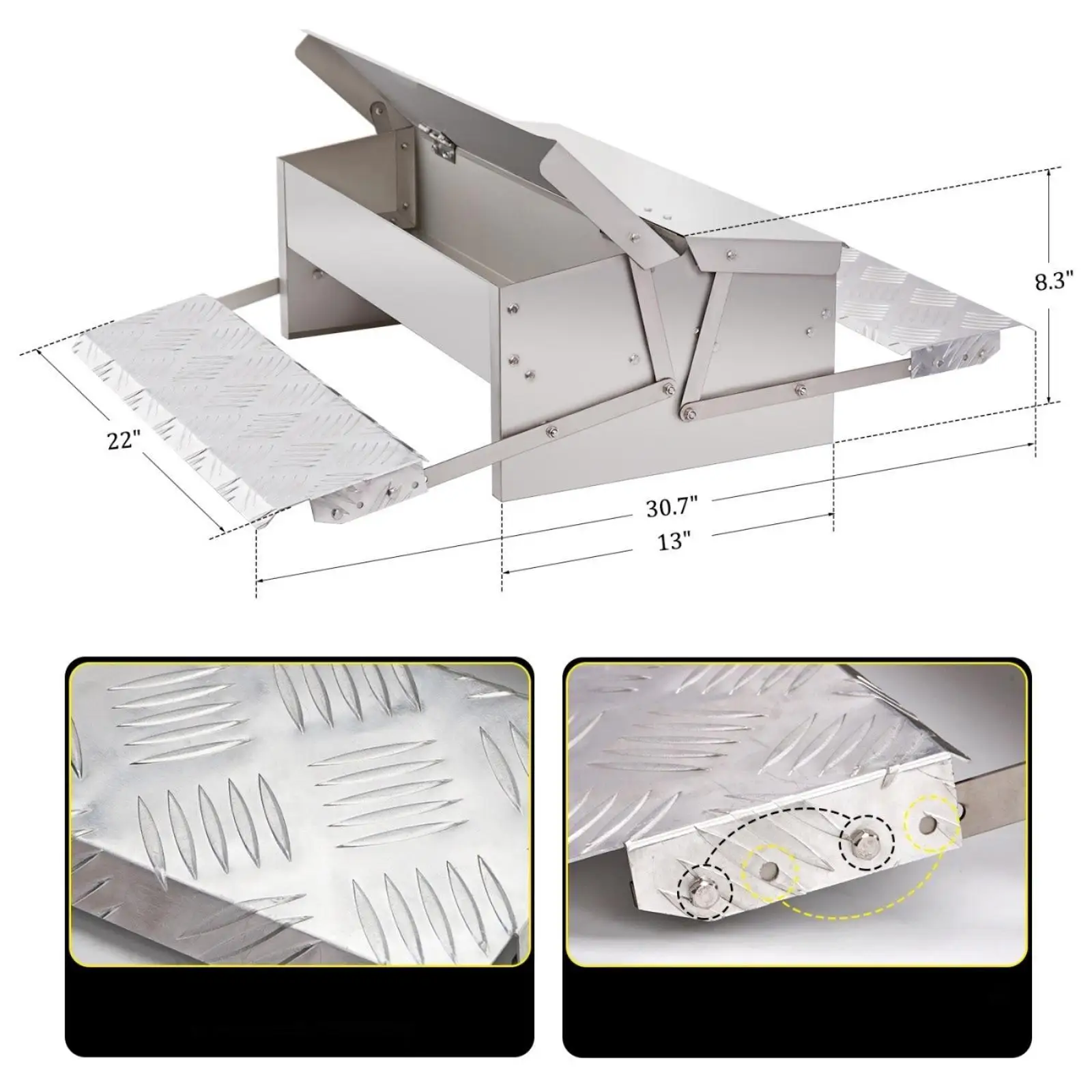 8.3"

22"

30.7"

13"