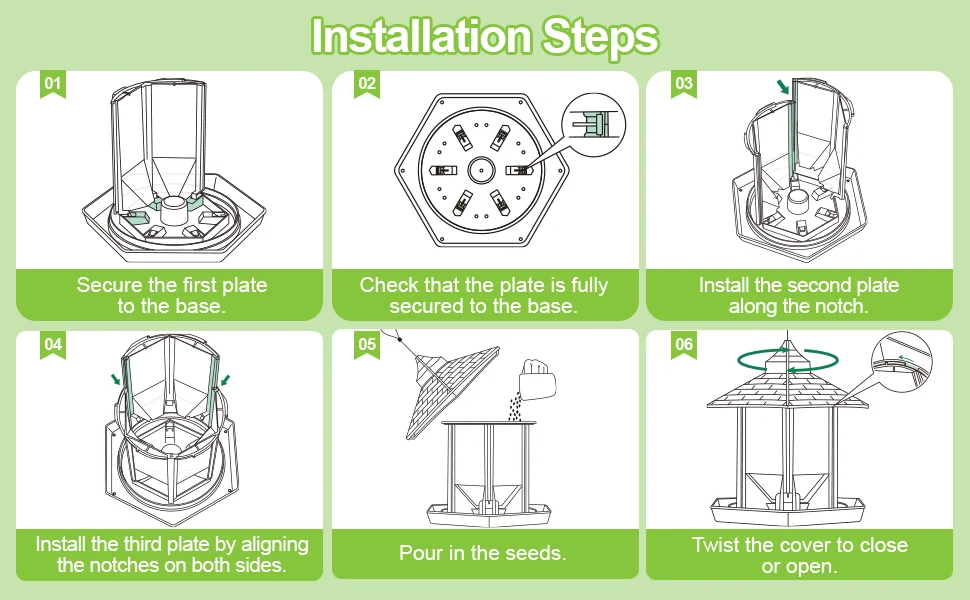 Installation Steps

01

Secure the first plate to the base.

02

Check that the plate is fully secured to the base.

03

Install the second plate along the notch.

04

Install the third plate by aligning the notches on both sides.

05

Pour in the seeds.

06

Twist the cover to close or open.