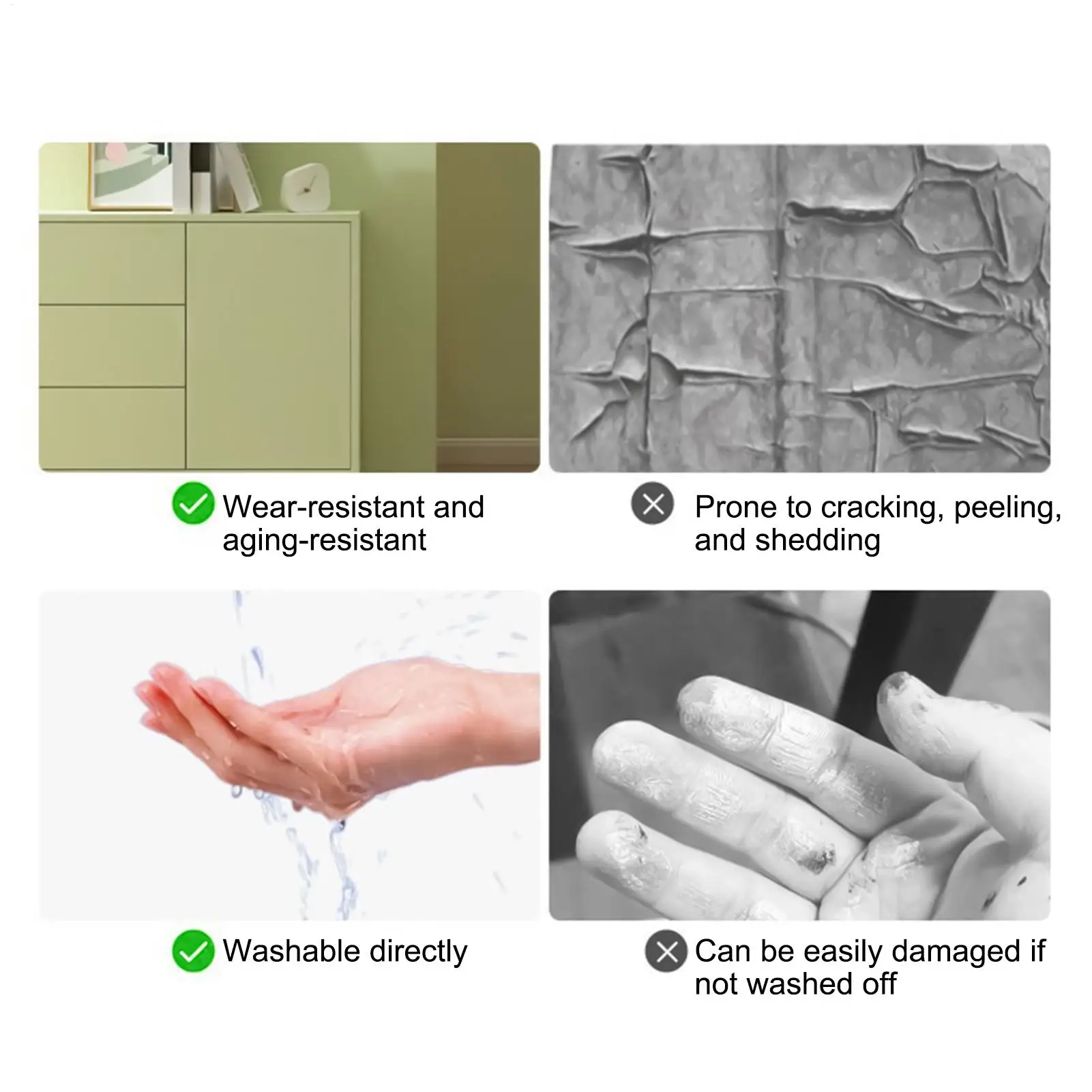 Wear-resistant and aging-resistant

Prone to cracking, peeling, and shedding

Washable directly

Can be easily damaged if not washed off