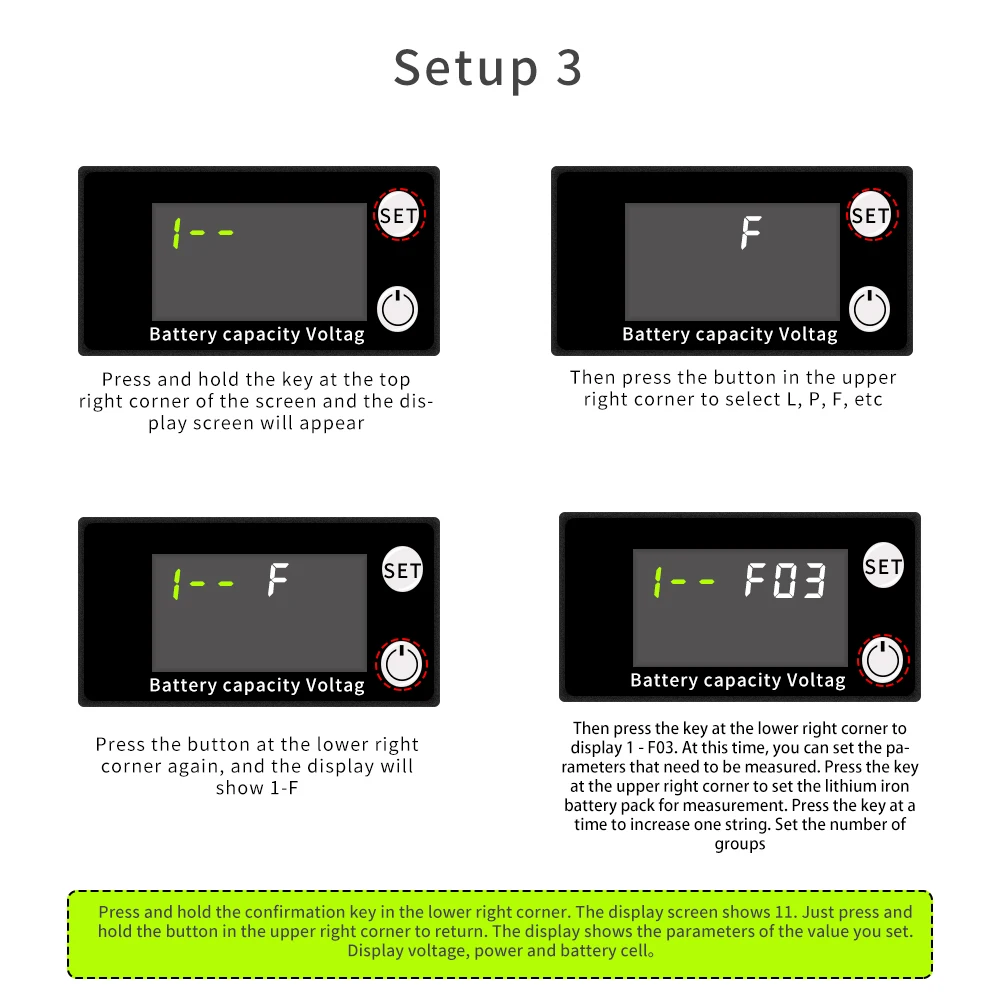 Setup 3

1--

SET

Battery capacity Voltag

Press and hold the key at the top right corner of the screen and the display screen will appear

F

SET

Battery capacity Voltag

Then press the button in the upper right corner to select L, P, F, etc

1-- F

SET

Battery capacity Voltag

Press the button at the lower right corner again, and the display will show 1-F

1-- F03

SET

Battery capacity Voltag

Then press the key at the lower right corner to display 1 - F03. At this time, you can set the parameters that need to be measured. Press the key at the upper right corner to set the lithium iron battery pack for measurement. Press the key at a time to increase one string. Set the number of groups

Press and hold the confirmation key in the lower right corner. The display screen shows 11. Just press and hold the button in the upper right corner to return. The display shows the parameters of the value you set. Display voltage, power and battery cell。