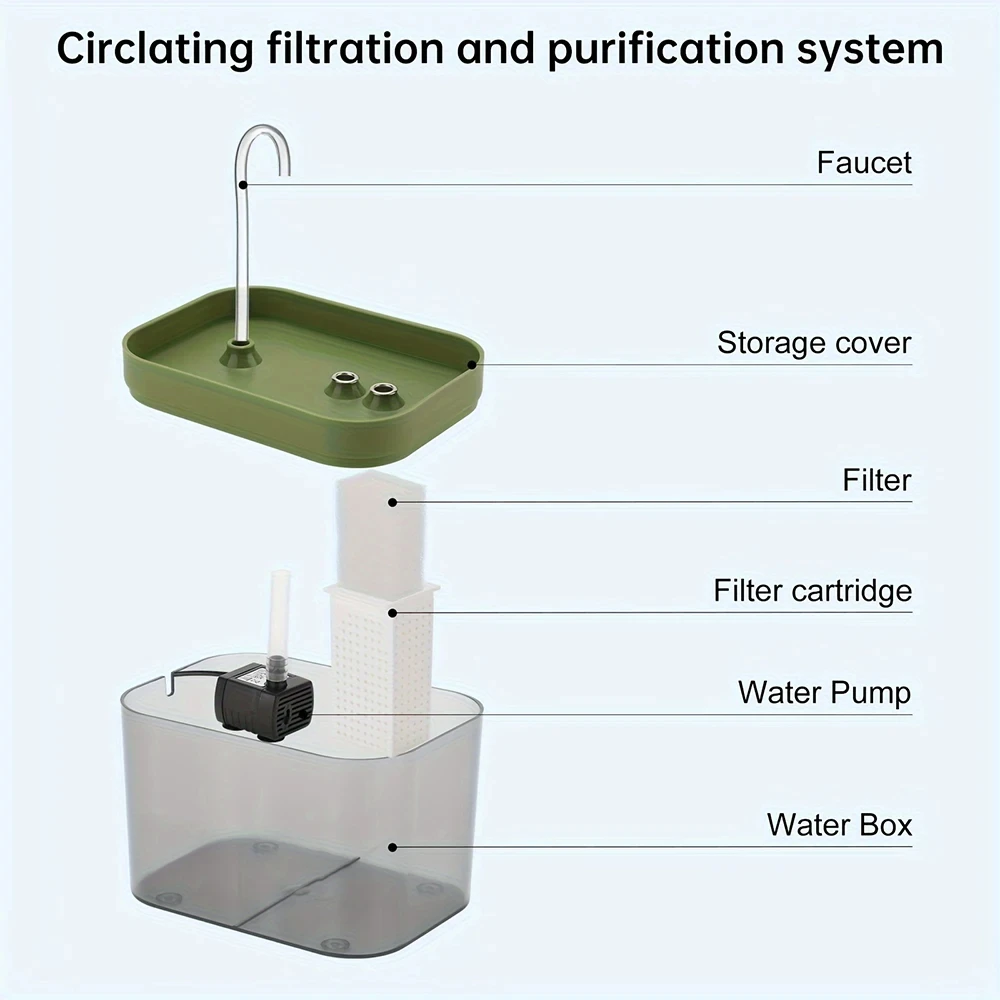 Circlating filtration and purification system

Faucet

Storage cover

Filter

Filter cartridge

Water Pump

Water Box