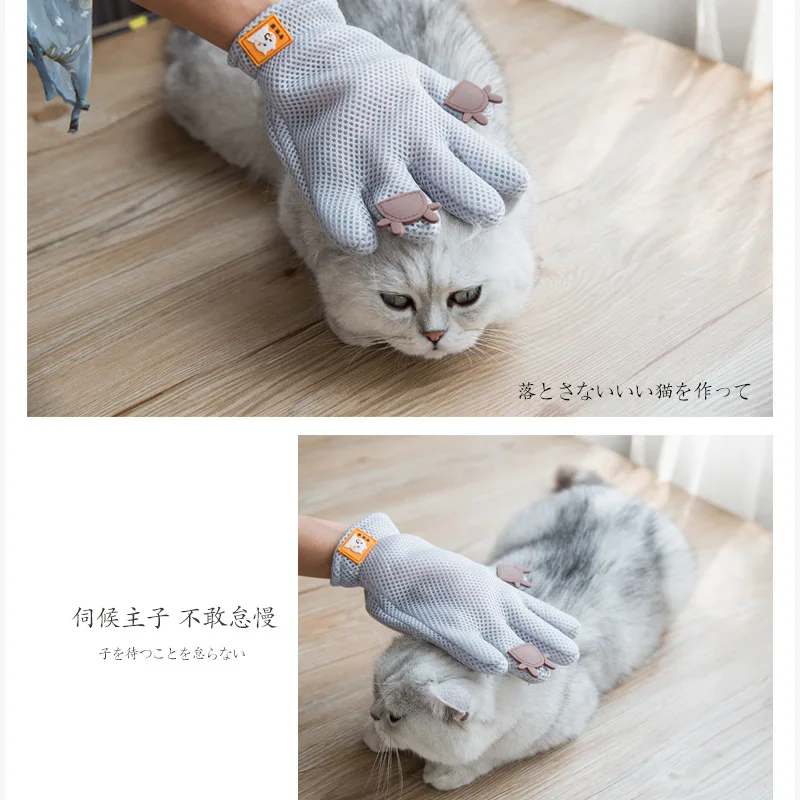 落とさないいい猫を作って

伺候主子 不敢怠慢

子を待つことを怠らない