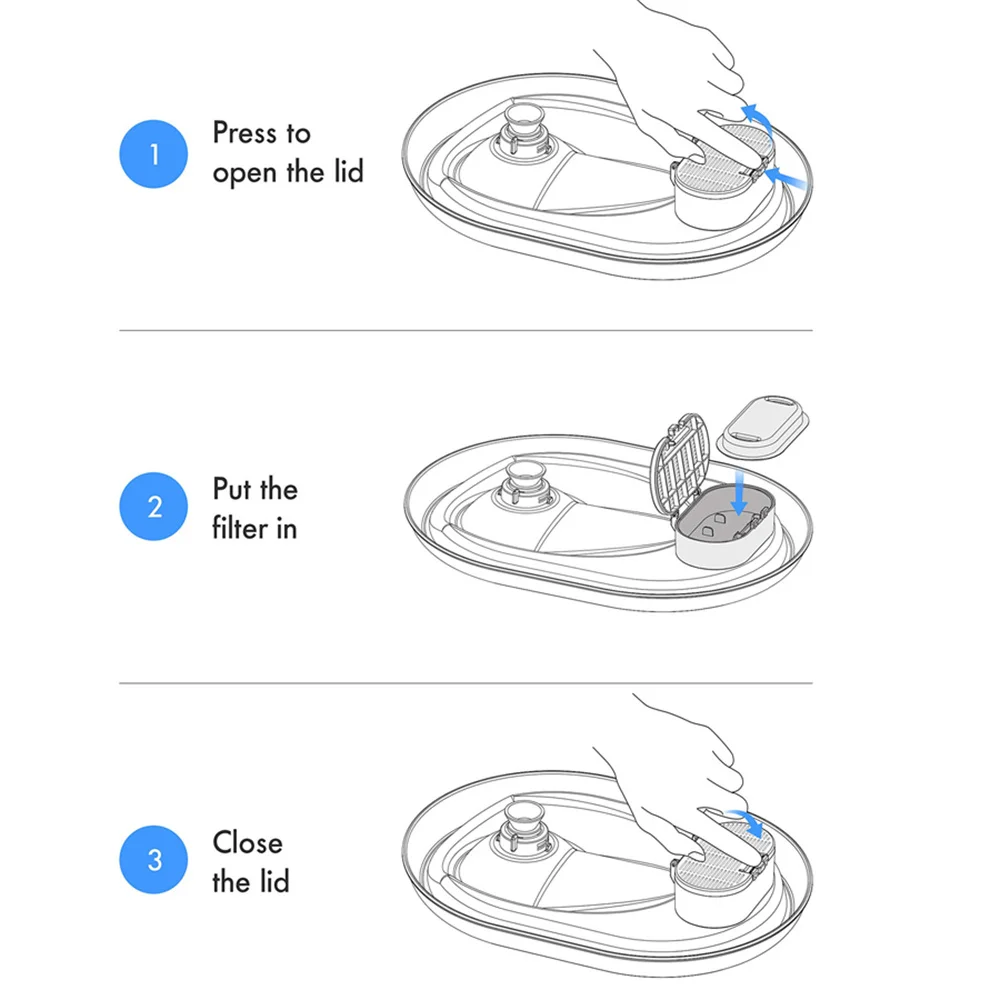 1
Press to open the lid

2
Put the filter in

3
Close the lid