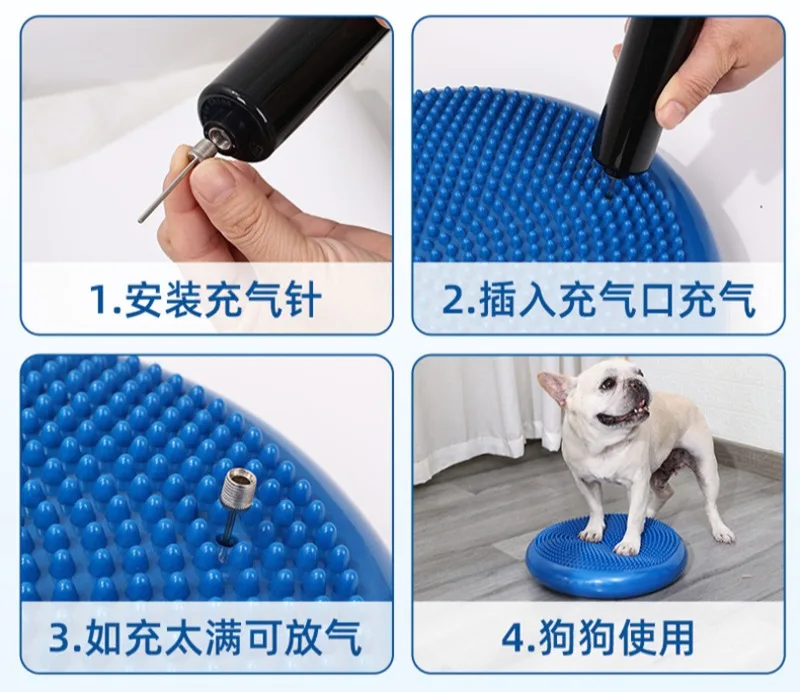 1.安装充气针

2.插入充气口充气

3.如充太满可放气

4.狗狗使用