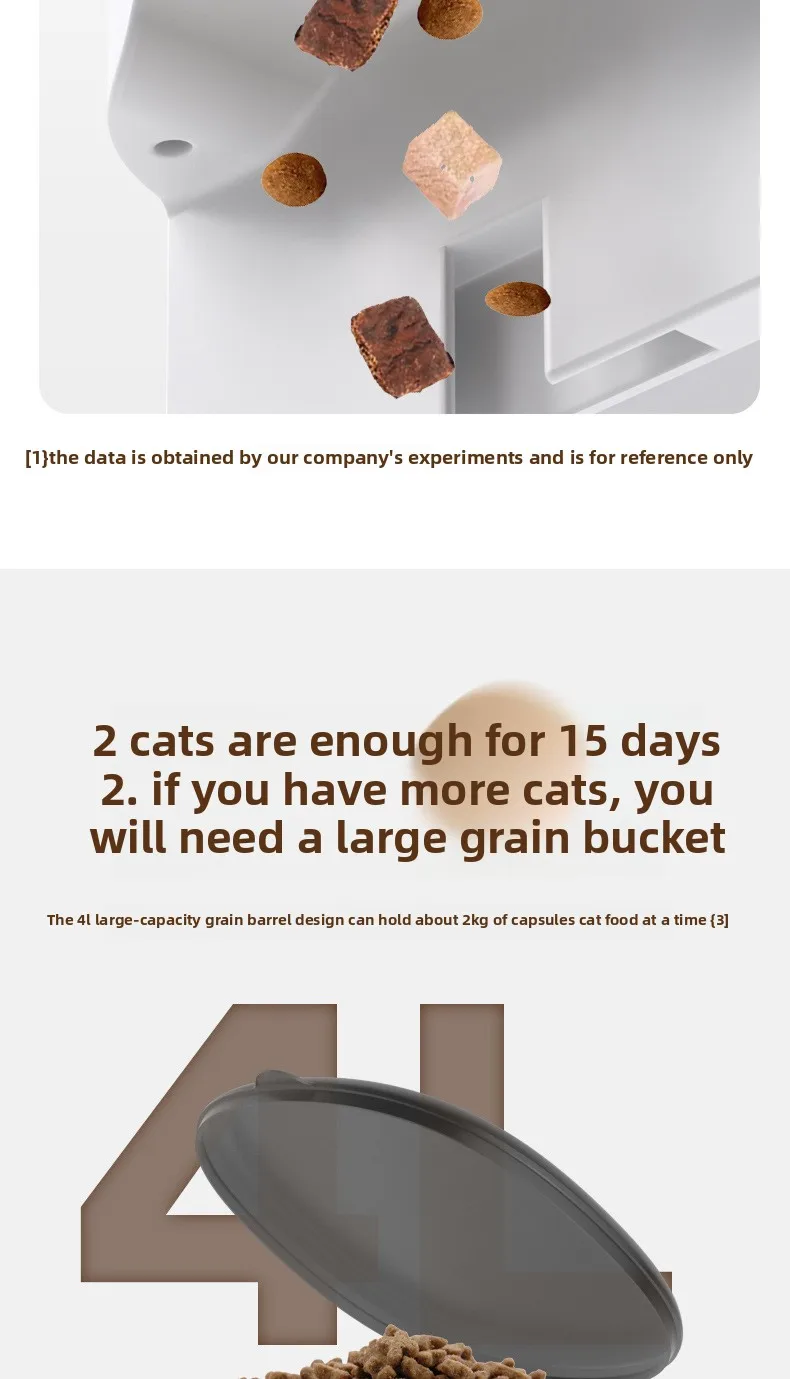 [1}the data is obtained by our company's experiments and is for reference only

2 cats are enough for 15 days
2. if you have more cats, you will need a large grain bucket

The 4l large-capacity grain barrel design can hold about 2kg of capsules cat food at a time {3]

4L