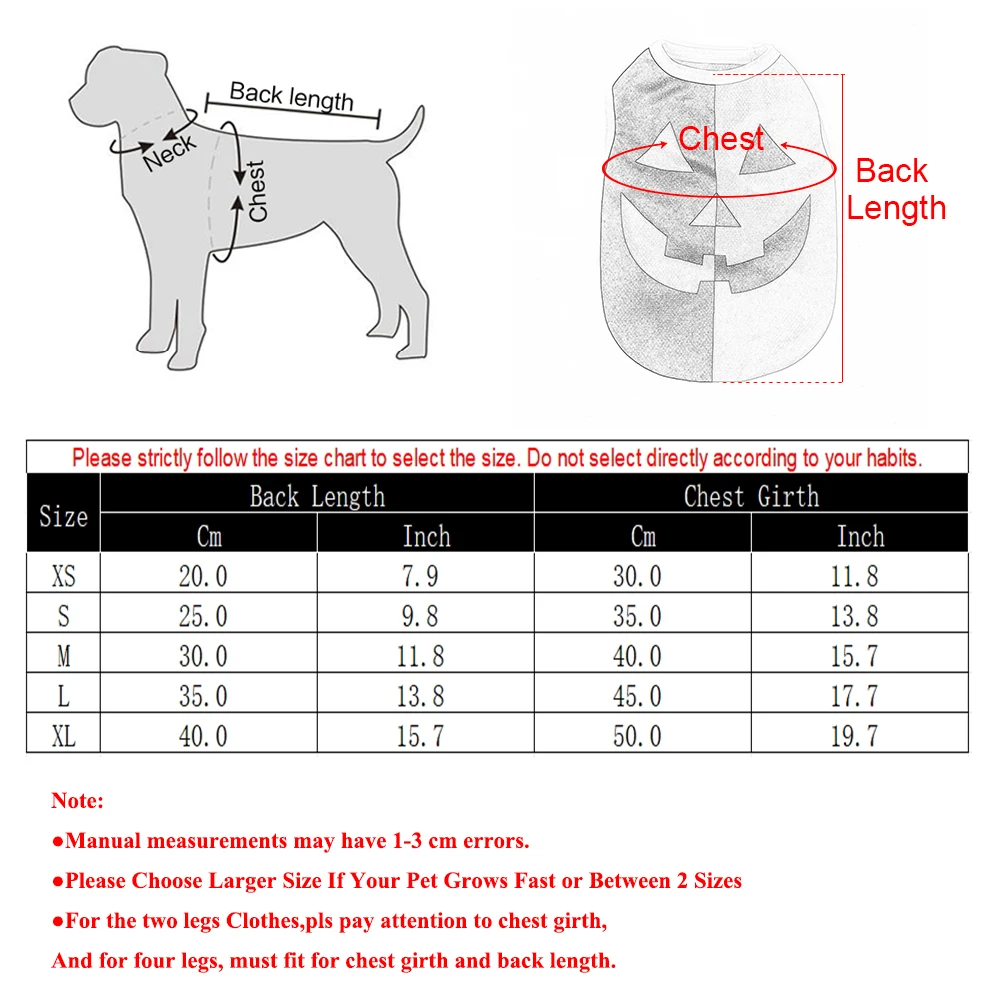 Back length
Neck
Chest

Chest
Back Length

Please strictly follow the size chart to select the size. Do not select directly according to your habits.

| Size | Back Length Cm | Back Length Inch | Chest Girth Cm | Chest Girth Inch |
|---|---|---|---|---|
| XS | 20.0 | 7.9 | 30.0 | 11.8 |
| S | 25.0 | 9.8 | 35.0 | 13.8 |
| M | 30.0 | 11.8 | 40.0 | 15.7 |
| L | 35.0 | 13.8 | 45.0 | 17.7 |
| XL | 40.0 | 15.7 | 50.0 | 19.7 |

Note:
●Manual measurements may have 1-3 cm errors.
●Please Choose Larger Size If Your Pet Grows Fast or Between 2 Sizes
●For the two legs Clothes,pls pay attention to chest girth,
And for four legs, must fit for chest girth and back length.