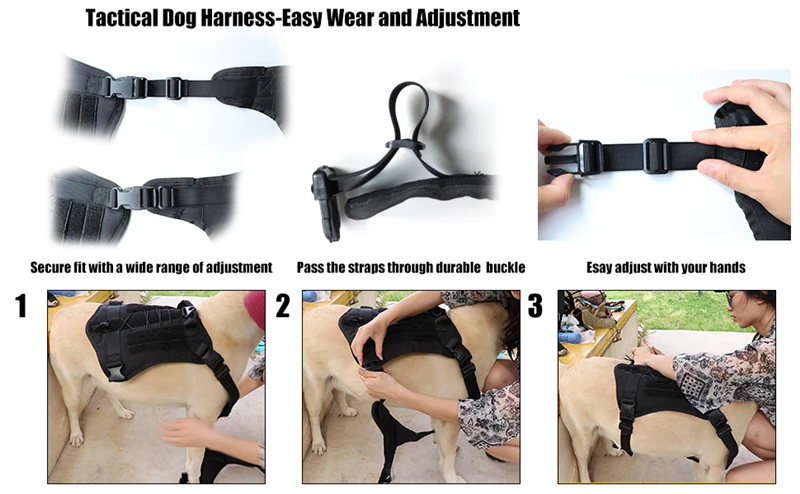 Tactical Dog Harness-Easy Wear and Adjustment

Secure fit with a wide range of adjustment

Pass the straps through durable buckle

Esay adjust with your hands

1

2

3