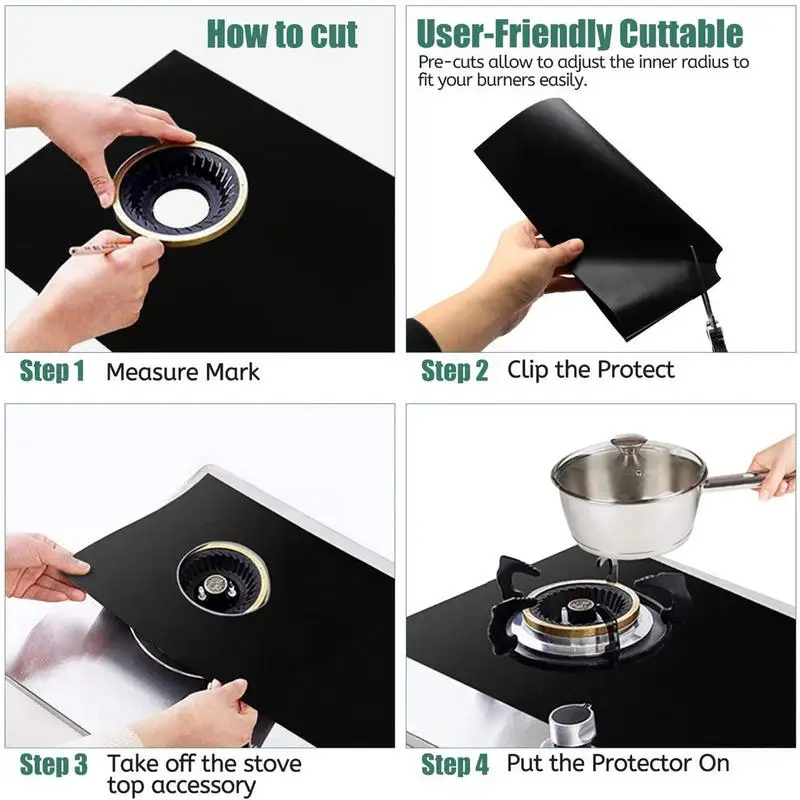 How to cut

User-Friendly Cuttable

Pre-cuts allow to adjust the inner radius to fit your burners easily.

Step 1 Measure Mark

Step 2 Clip the Protect

Step 3 Take off the stove top accessory

Step 4 Put the Protector On