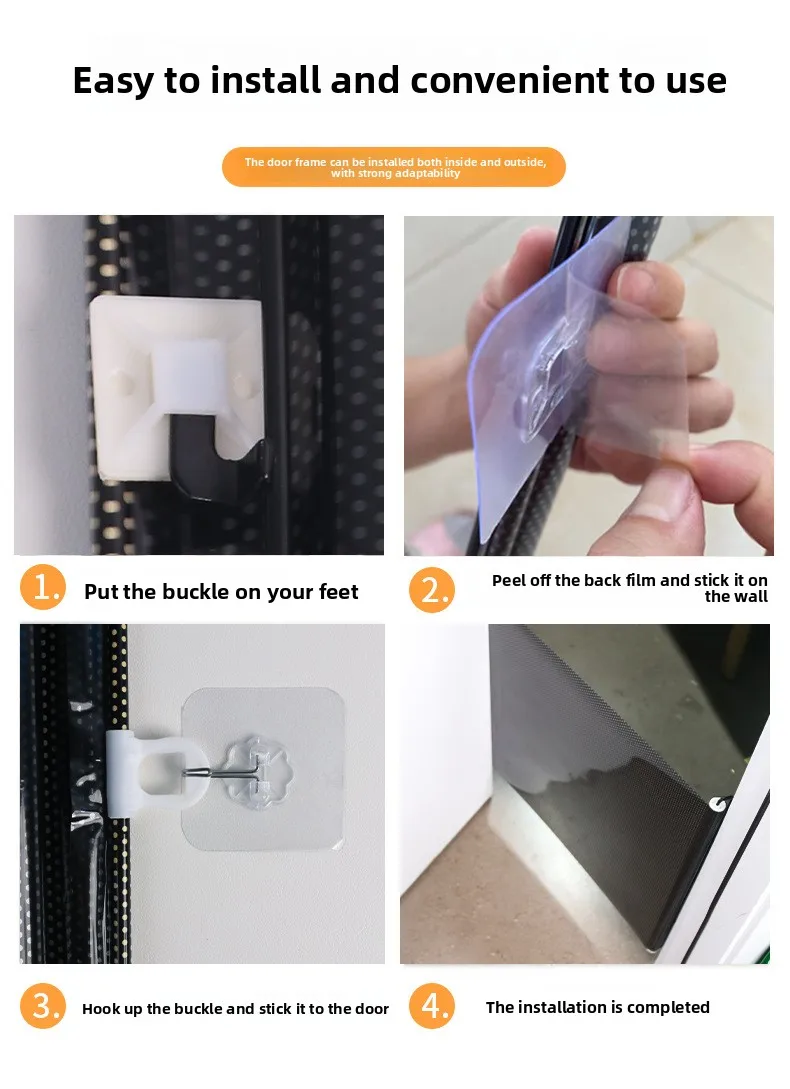 Easy to install and convenient to use

The door frame can be installed both inside and outside, with strong adaptability

1. Put the buckle on your feet

2. Peel off the back film and stick it on the wall

3. Hook up the buckle and stick it to the door

4. The installation is completed