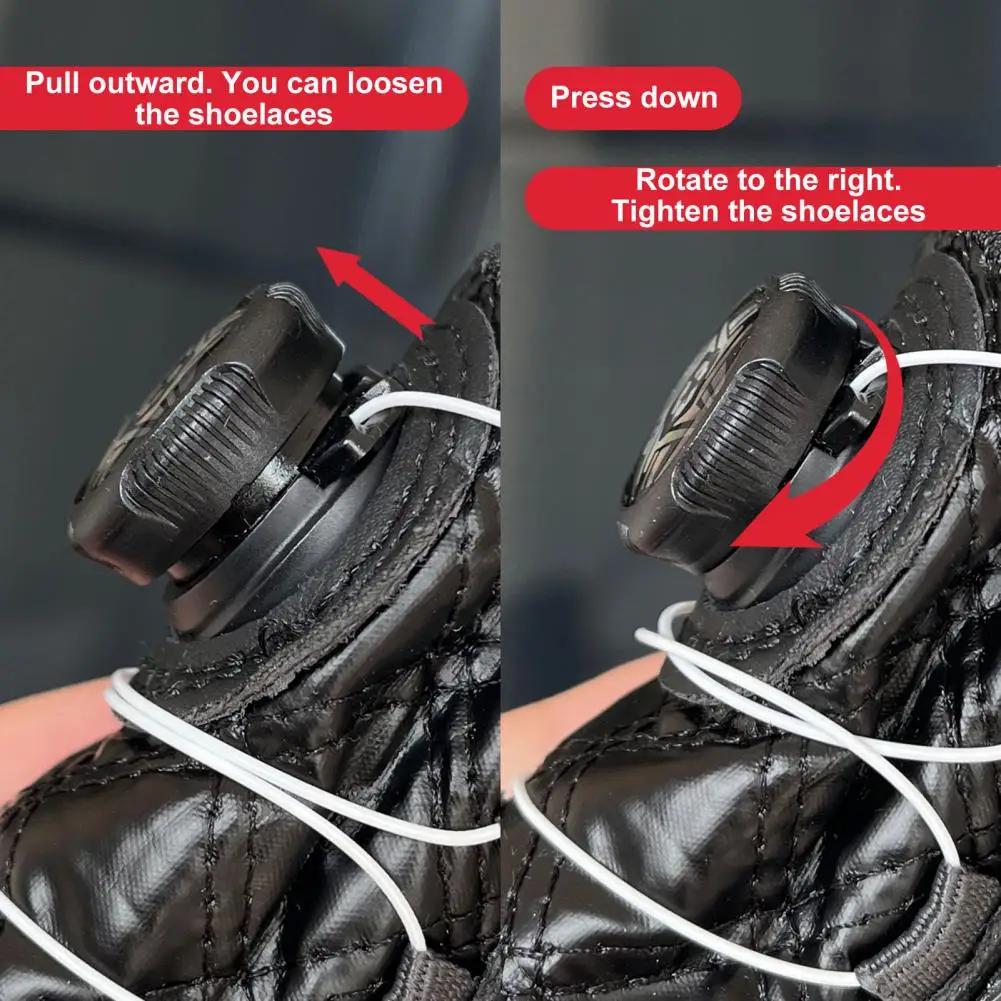 Pull outward. You can loosen the shoelaces

Press down

Rotate to the right. Tighten the shoelaces