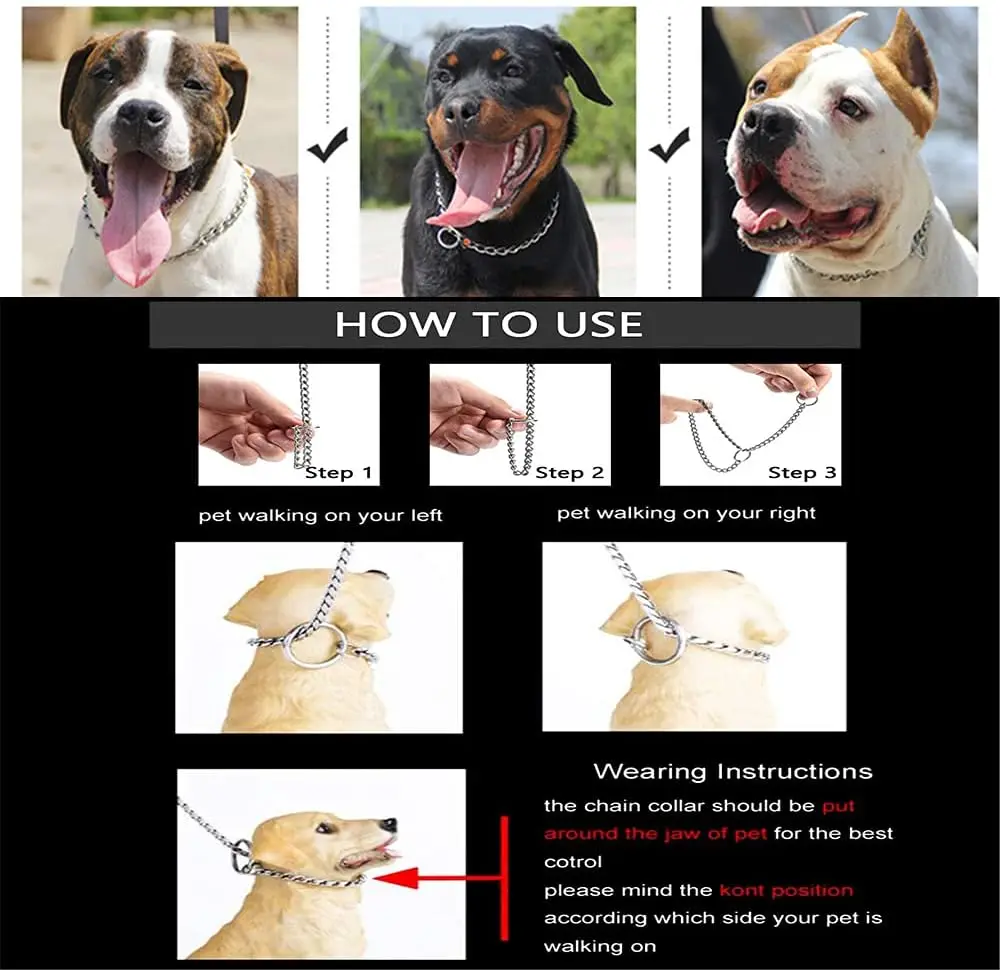 HOW TO USE

Step 1

Step 2

Step 3

pet walking on your left

pet walking on your right

Wearing Instructions

the chain collar should be put around the jaw of pet for the best cotrol
please mind the kont position according which side your pet is walking on