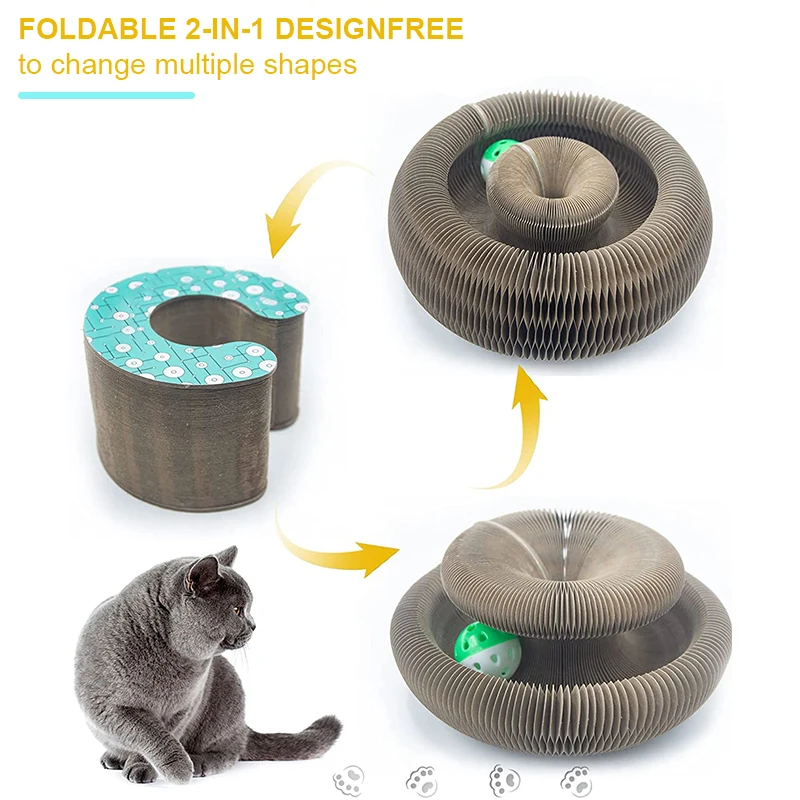 FOLDABLE 2-IN-1 DESIGNFREE
to change multiple shapes