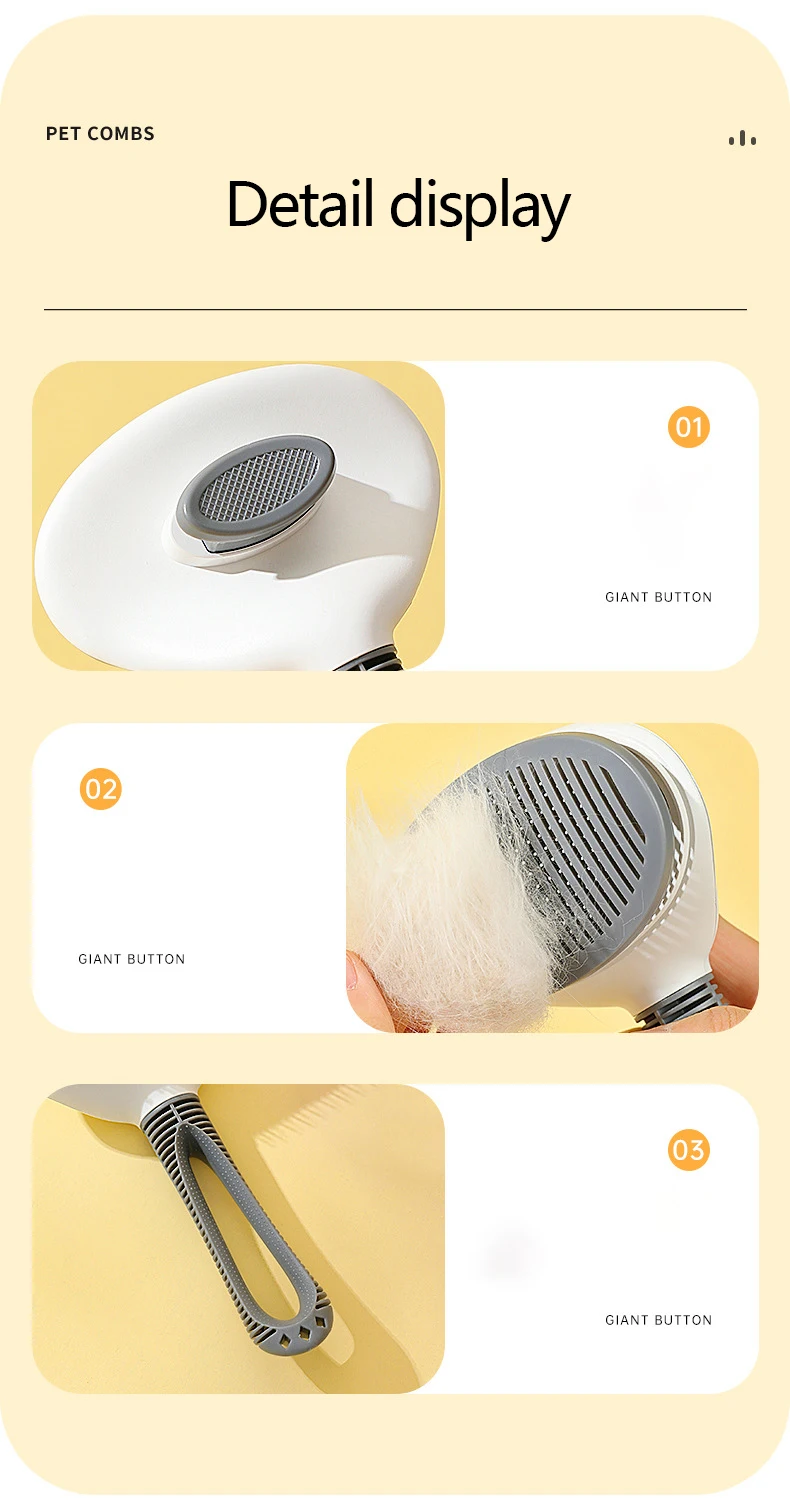 PET COMBS

Detail display

01

GIANT BUTTON

02

GIANT BUTTON

03

GIANT BUTTON