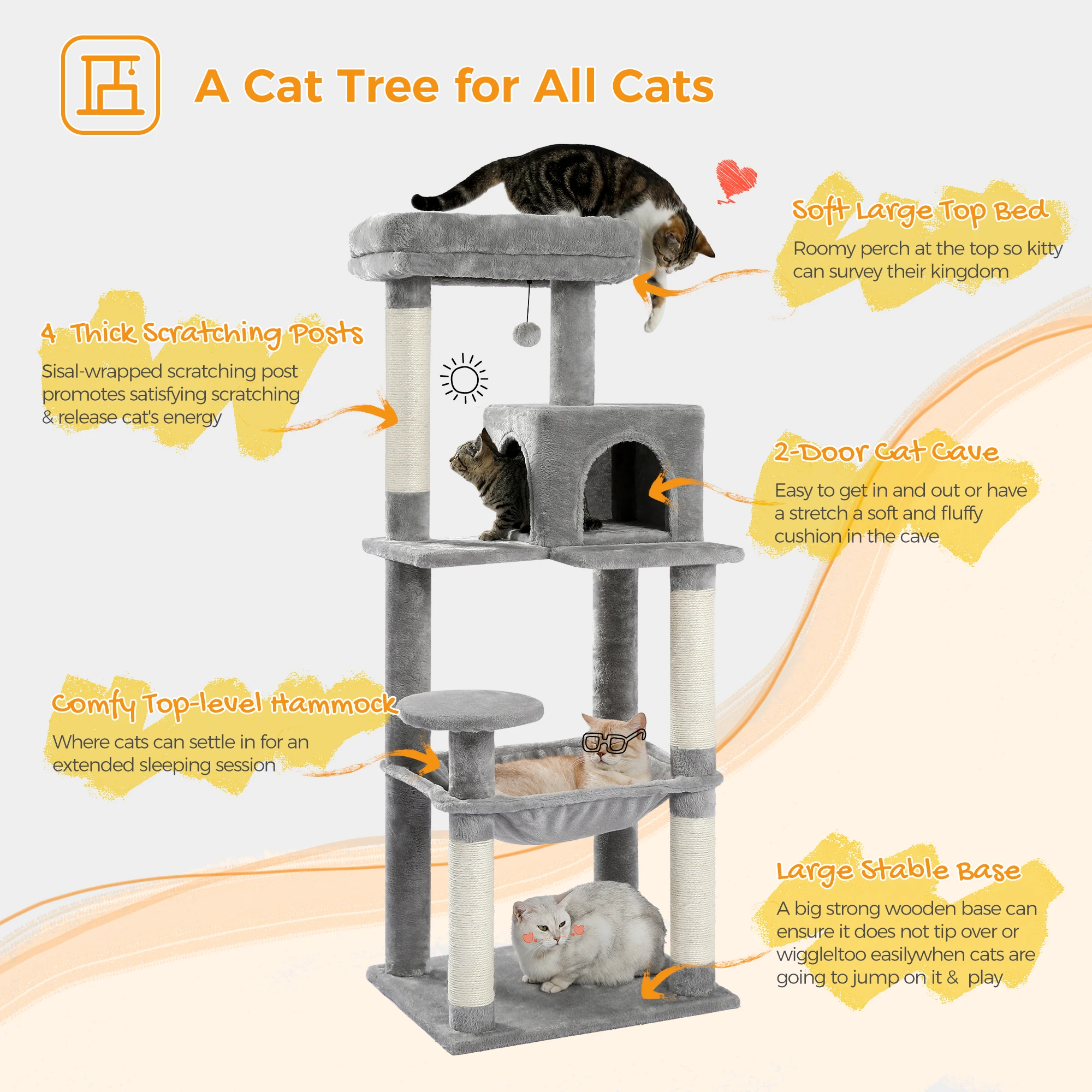 A Cat Tree for All Cats

Soft Large Top Bed

Roomy perch at the top so kitty can survey their kingdom

4 Thick Scratching Posts

Sisal-wrapped scratching post promotes satisfying scratching & release cat's energy

2-Door Cat Cave

Easy to get in and out or have a stretch a soft and fluffy cushion in the cave

Comfy Top-level Hammock

Where cats can settle in for an extended sleeping session

Large Stable Base

A big strong wooden base can ensure it does not tip over or wiggleltoo easilywhen cats are going to jump on it & play