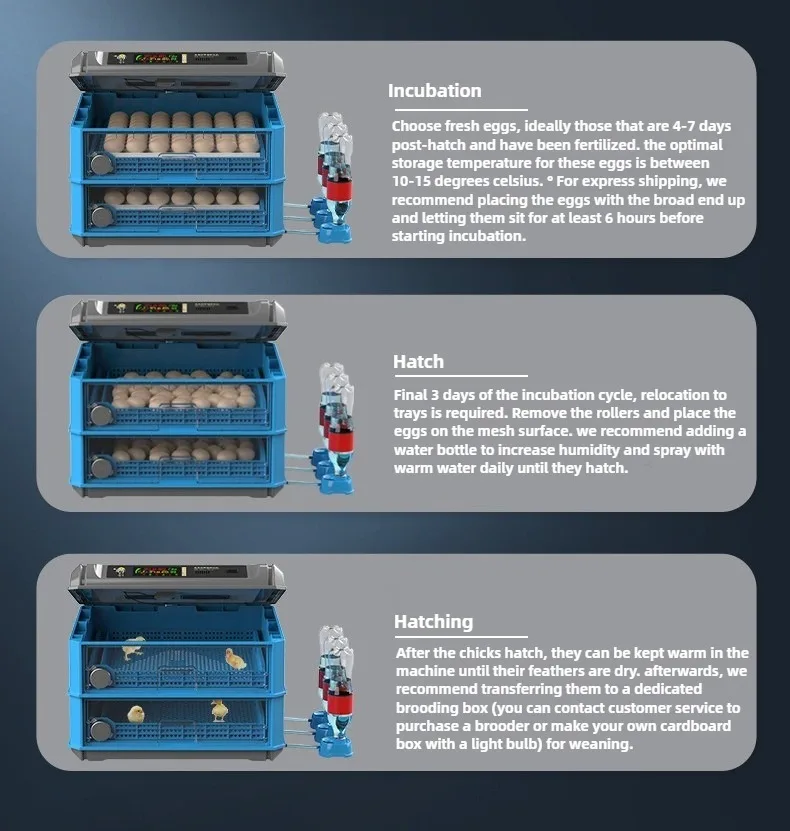 Incubation

Choose fresh eggs, ideally those that are 4-7 days post-hatch and have been fertilized. the optimal storage temperature for these eggs is between 10-15 degrees celsius. ° For express shipping, we recommend placing the eggs with the broad end up and letting them sit for at least 6 hours before starting incubation.

Hatch

Final 3 days of the incubation cycle, relocation to trays is required. Remove the rollers and place the eggs on the mesh surface. we recommend adding a water bottle to increase humidity and spray with warm water daily until they hatch.

Hatching

After the chicks hatch, they can be kept warm in the machine until their feathers are dry. afterwards, we recommend transferring them to a dedicated brooding box (you can contact customer service to purchase a brooder or make your own cardboard box with a light bulb) for weaning.