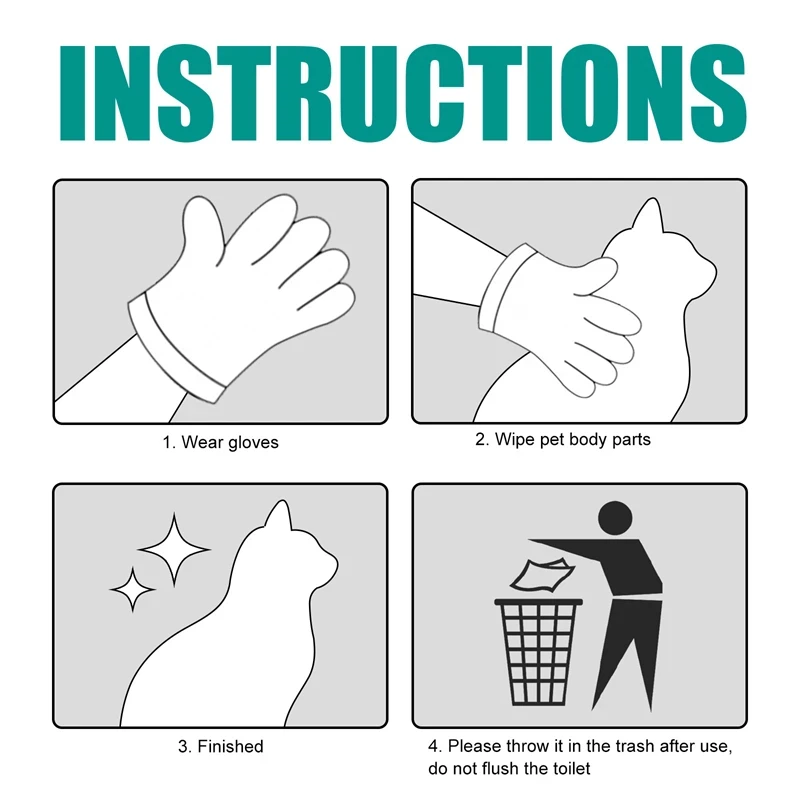 INSTRUCTIONS

1. Wear gloves

2. Wipe pet body parts

3. Finished

4. Please throw it in the trash after use, do not flush the toilet