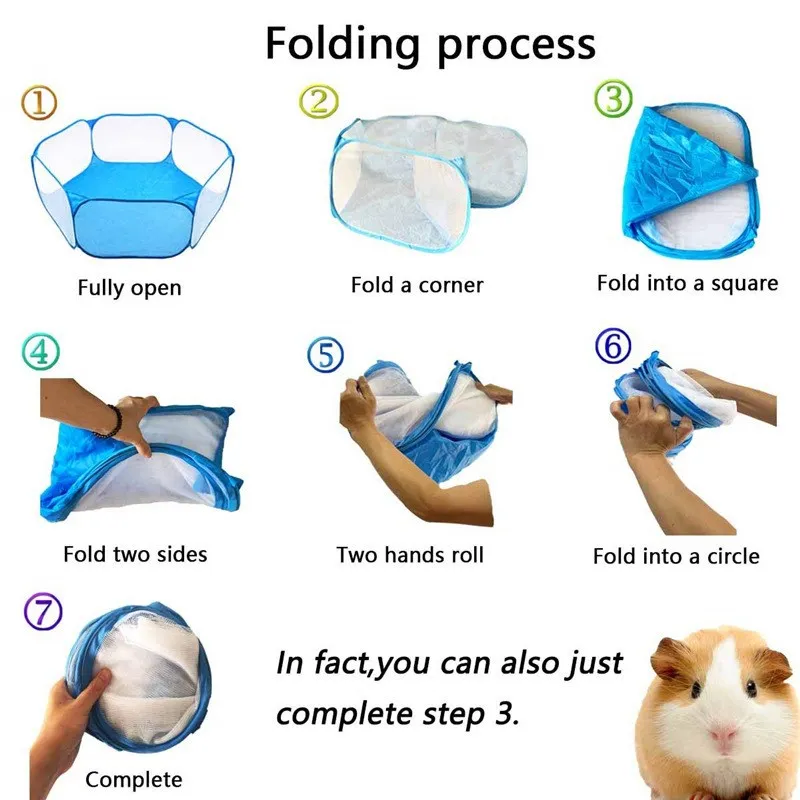 Folding process

①
Fully open

②
Fold a corner

③
Fold into a square

④
Fold two sides

⑤
Two hands roll

⑥
Fold into a circle

⑦
Complete

In fact,you can also just complete step 3.