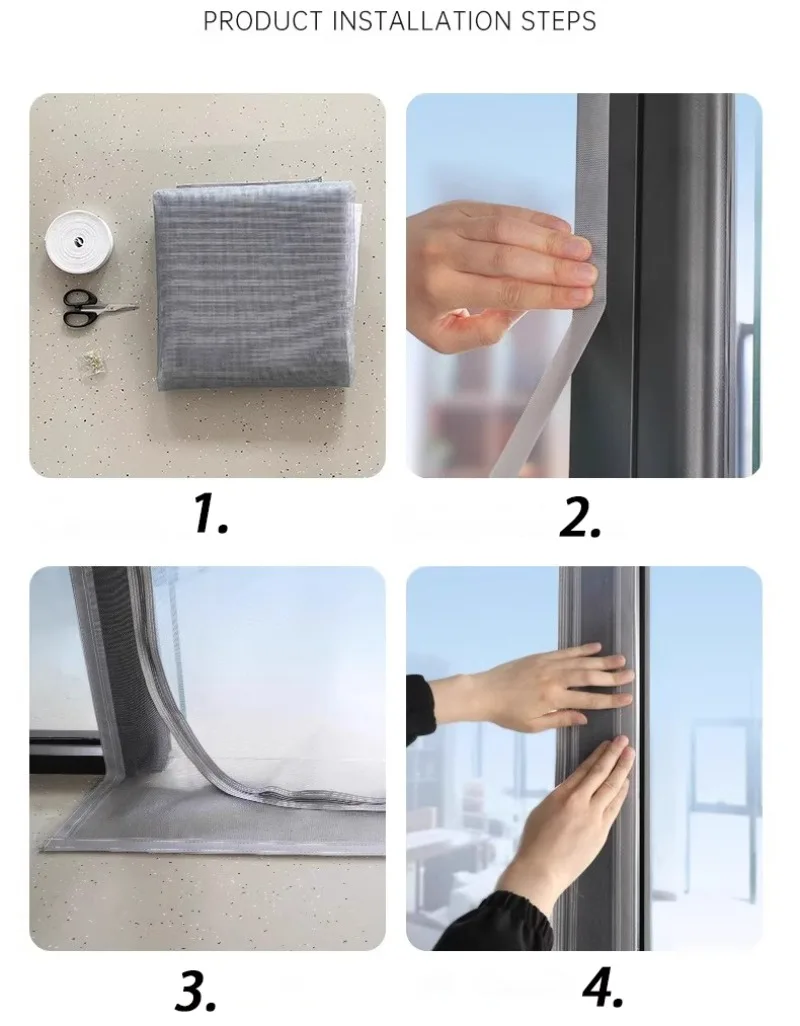 PRODUCT INSTALLATION STEPS

1.

2.

3.

4.