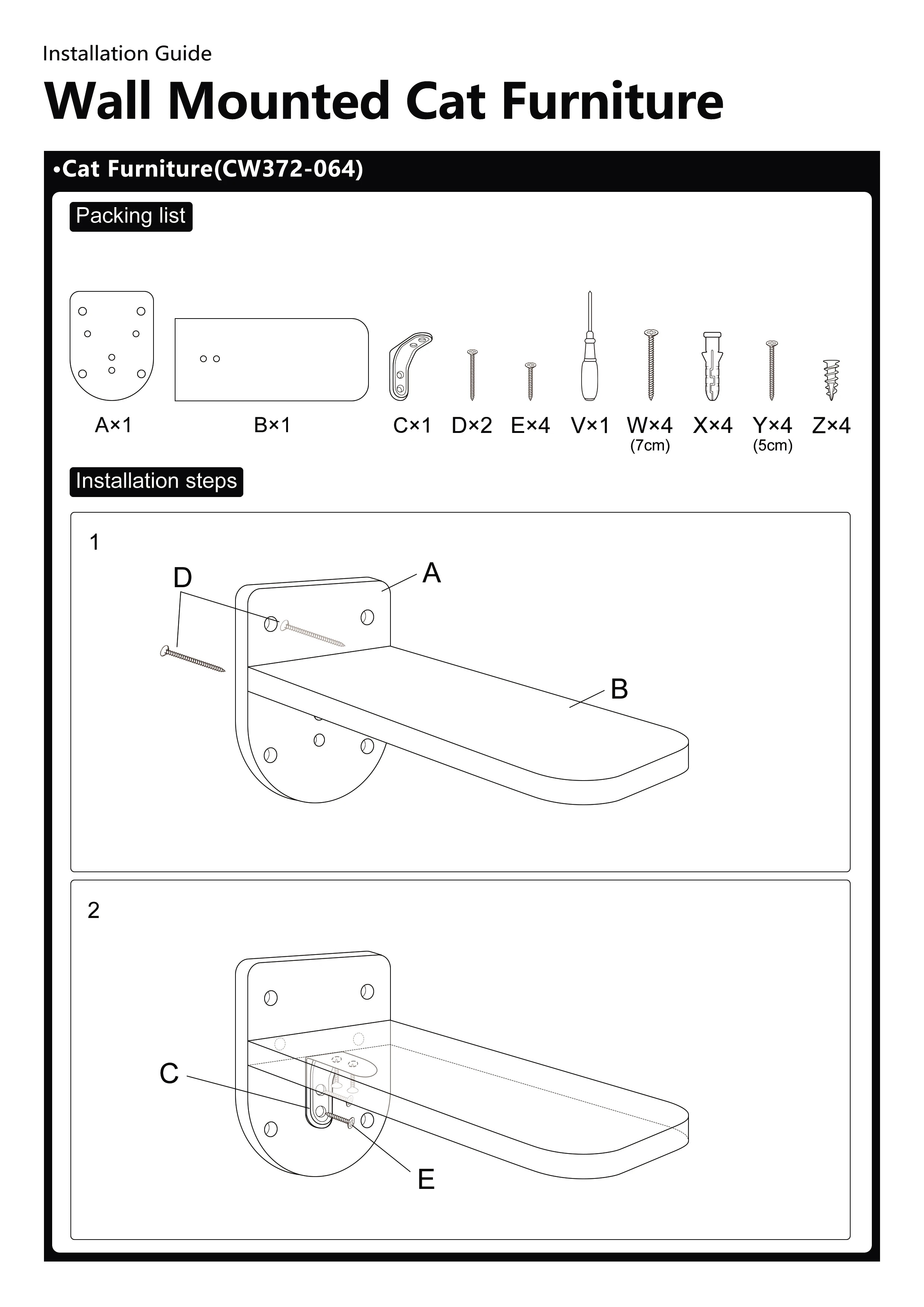 Installation Guide

Wall Mounted Cat Furniture

•Cat Furniture(CW372-064)

Packing list

A×1 B×1 C×1 D×2 E×4 V×1 W×4 (7cm) X×4 Y×4 (5cm) Z×4

Installation steps

1

D A B

2

C E