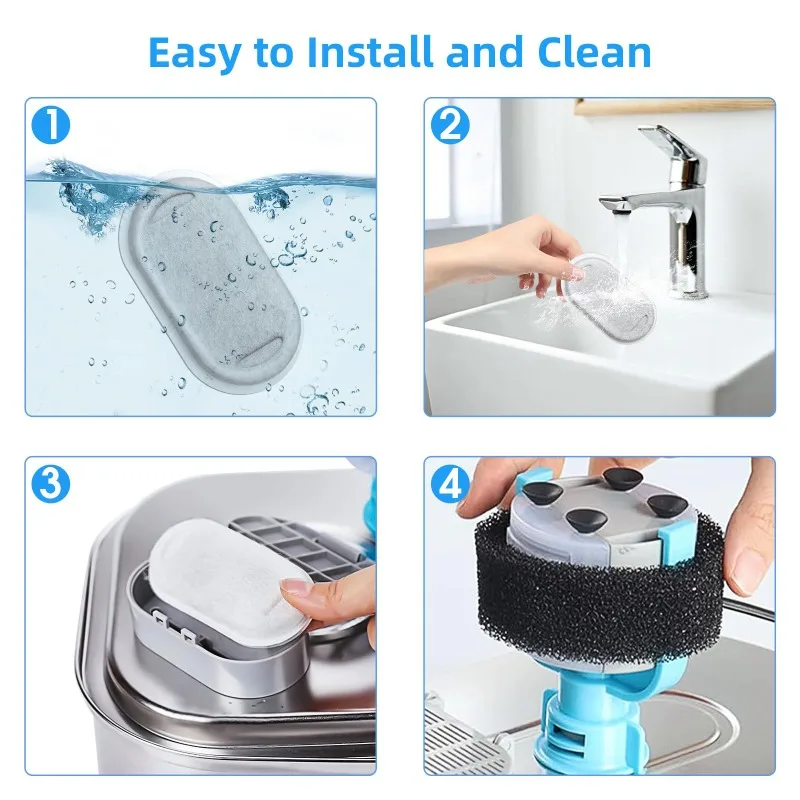 Easy to Install and Clean

1

2

3

4