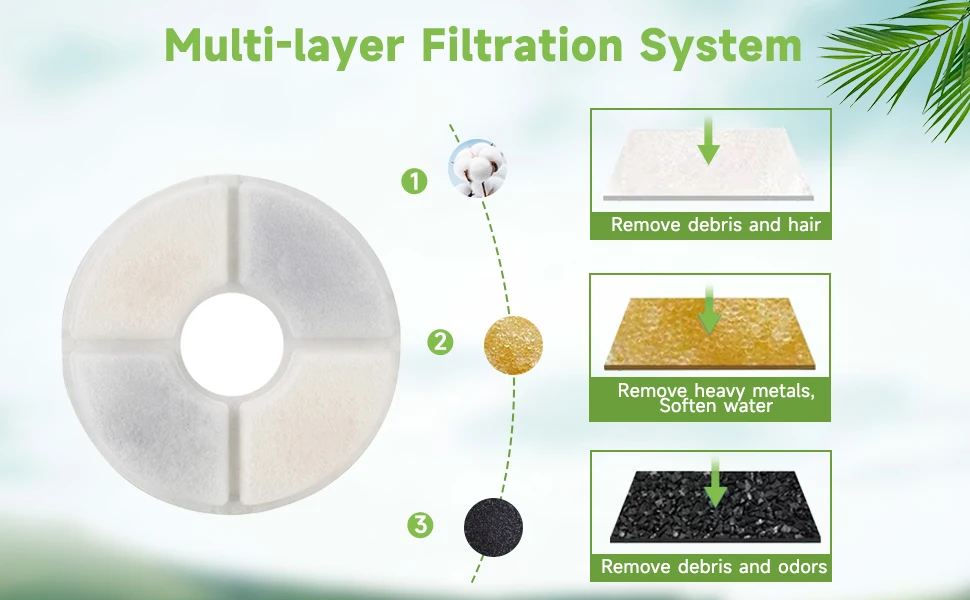 Multi-layer Filtration System

1

Remove debris and hair

2

Remove heavy metals, Soften water

3

Remove debris and odors