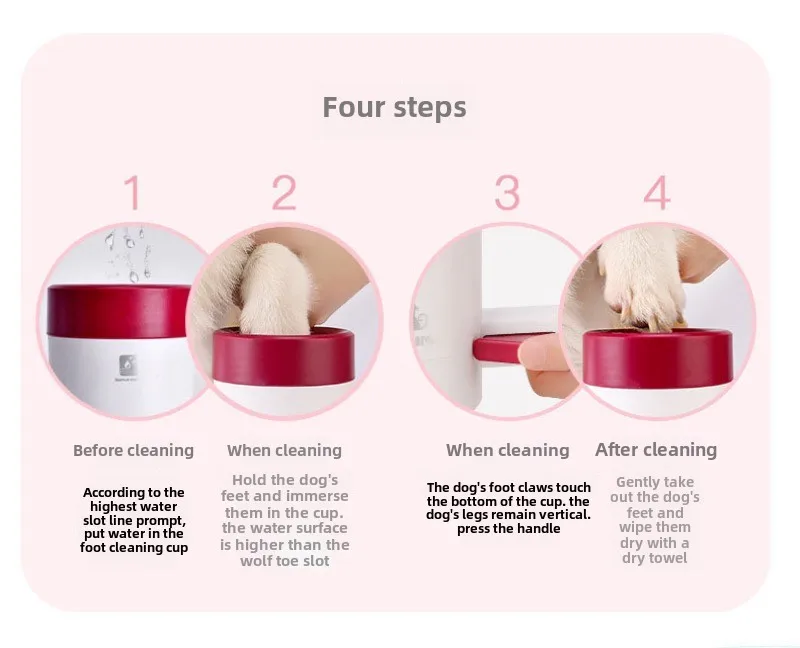 Four steps

1

Before cleaning

According to the highest water slot line prompt, put water in the foot cleaning cup

2

When cleaning

Hold the dog's feet and immerse them in the cup. the water surface is higher than the wolf toe slot

3

When cleaning

The dog's foot claws touch the bottom of the cup. the dog's legs remain vertical. press the handle

4

After cleaning

Gently take out the dog's feet and wipe them dry with a dry towel