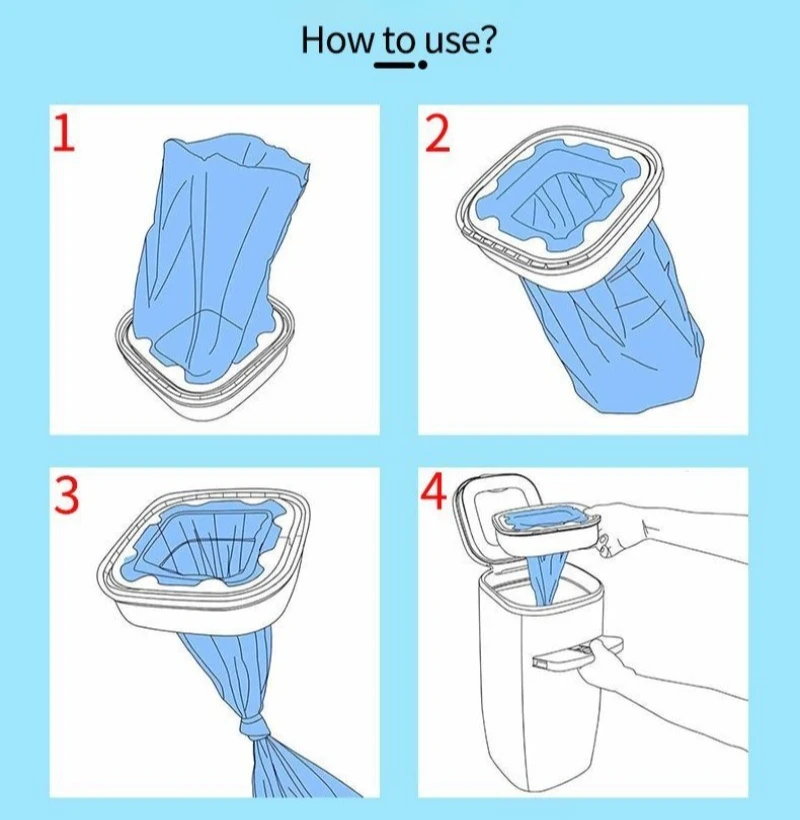 How to use?

1

2

3

4