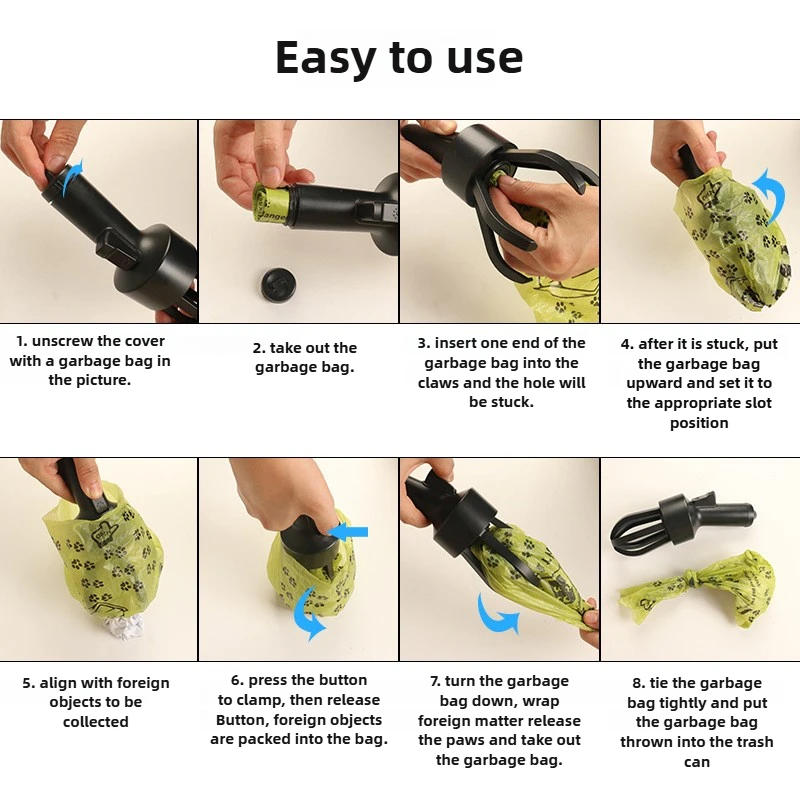 Easy to use

1. unscrew the cover with a garbage bag in the picture.

2. take out the garbage bag.

3. insert one end of the garbage bag into the claws and the hole will be stuck.

4. after it is stuck, put the garbage bag upward and set it to the appropriate slot position

5. align with foreign objects to be collected

6. press the button to clamp, then release Button, foreign objects are packed into the bag.

7. turn the garbage bag down, wrap foreign matter release the paws and take out the garbage bag.

8. tie the garbage bag tightly and put the garbage bag thrown into the trash can