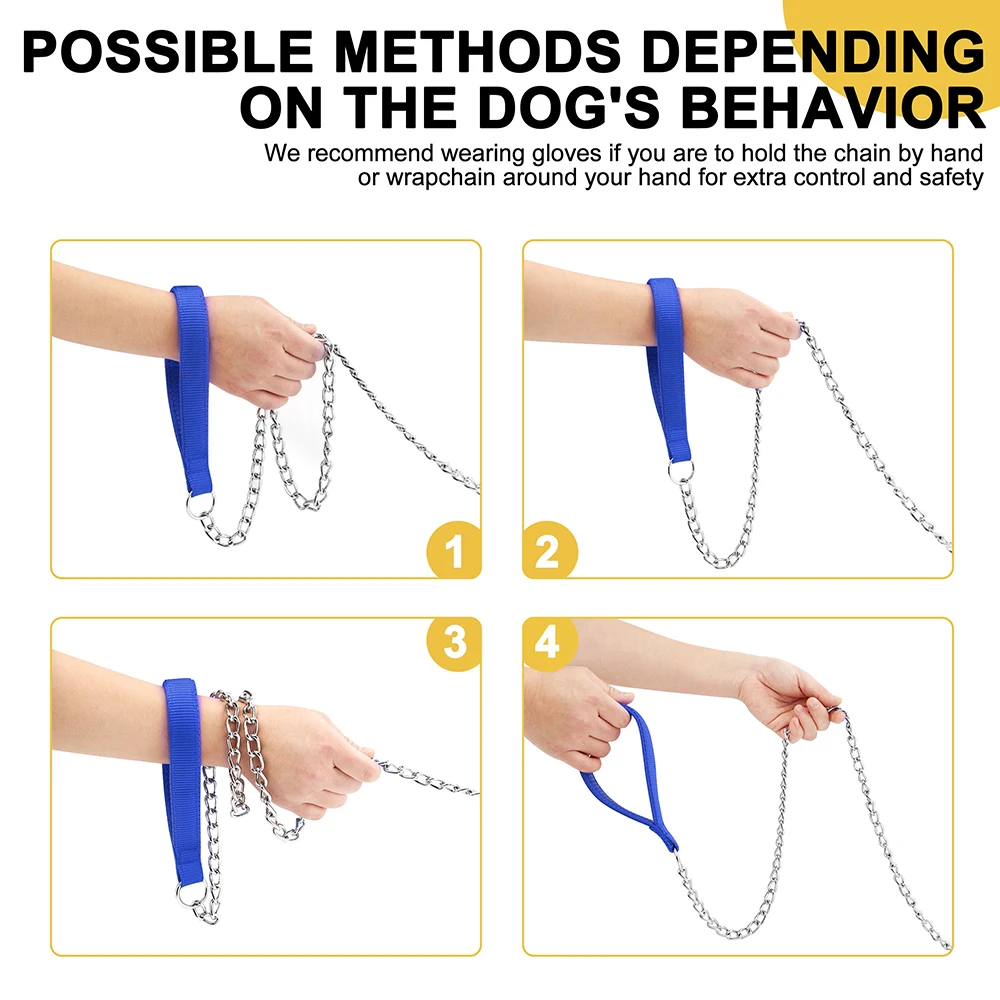 POSSIBLE METHODS DEPENDING ON THE DOG'S BEHAVIOR

We recommend wearing gloves if you are to hold the chain by hand or wrapchain around your hand for extra control and safety

1

2

3

4