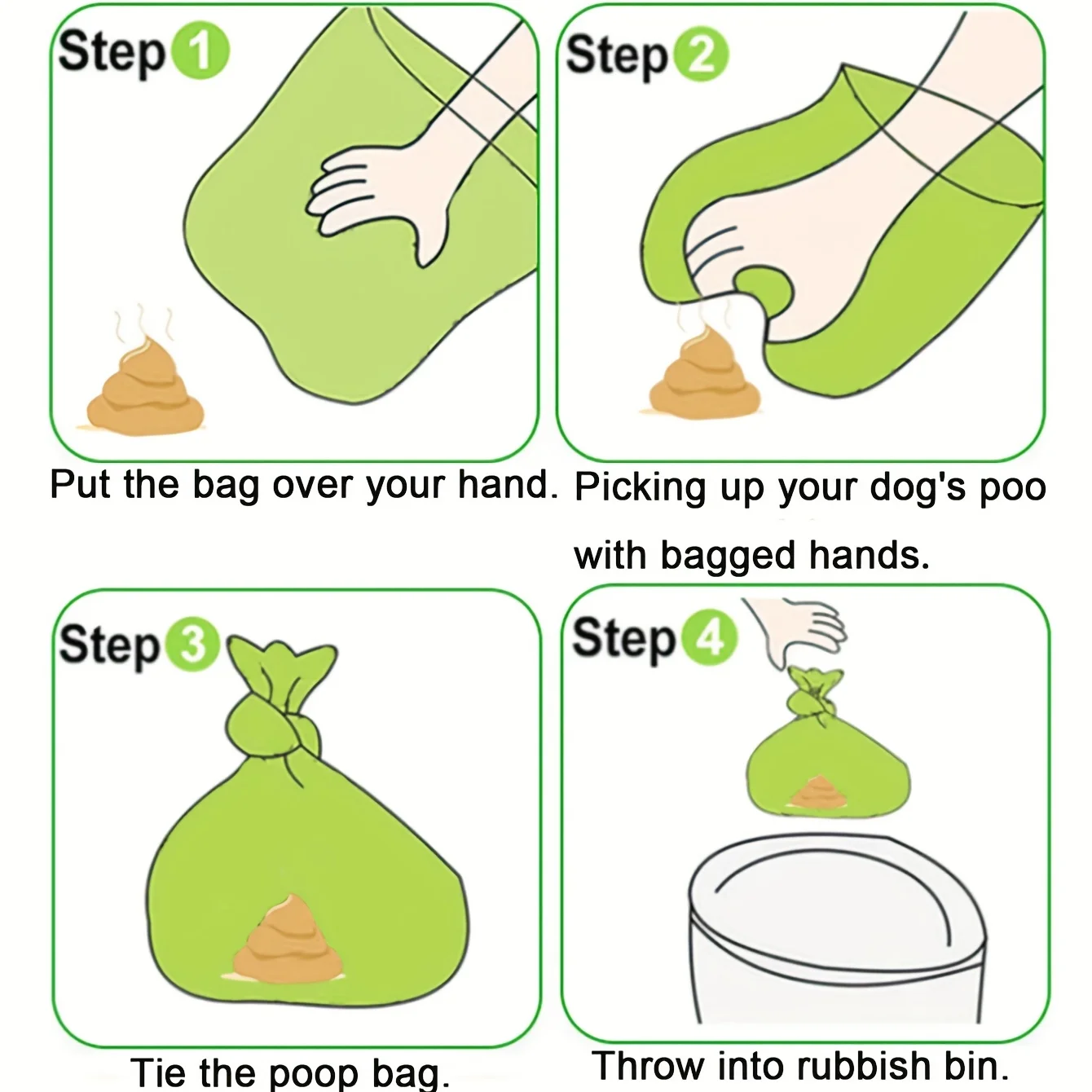 Step 1

Put the bag over your hand.

Step 2

Picking up your dog's poo with bagged hands.

Step 3

Tie the poop bag.

Step 4

Throw into rubbish bin.