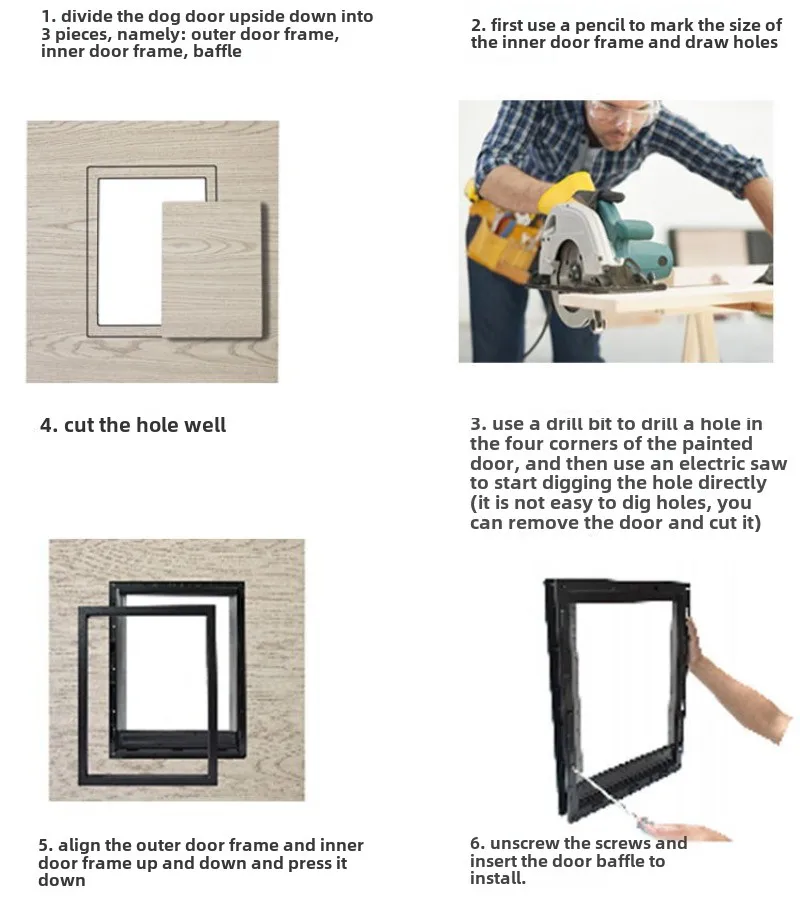 1. divide the dog door upside down into 3 pieces, namely: outer door frame, inner door frame, baffle

2. first use a pencil to mark the size of the inner door frame and draw holes

4. cut the hole well

3. use a drill bit to drill a hole in the four corners of the painted door, and then use an electric saw to start digging the hole directly (it is not easy to dig holes, you can remove the door and cut it)

5. align the outer door frame and inner door frame up and down and press it down

6. unscrew the screws and insert the door baffle to install.