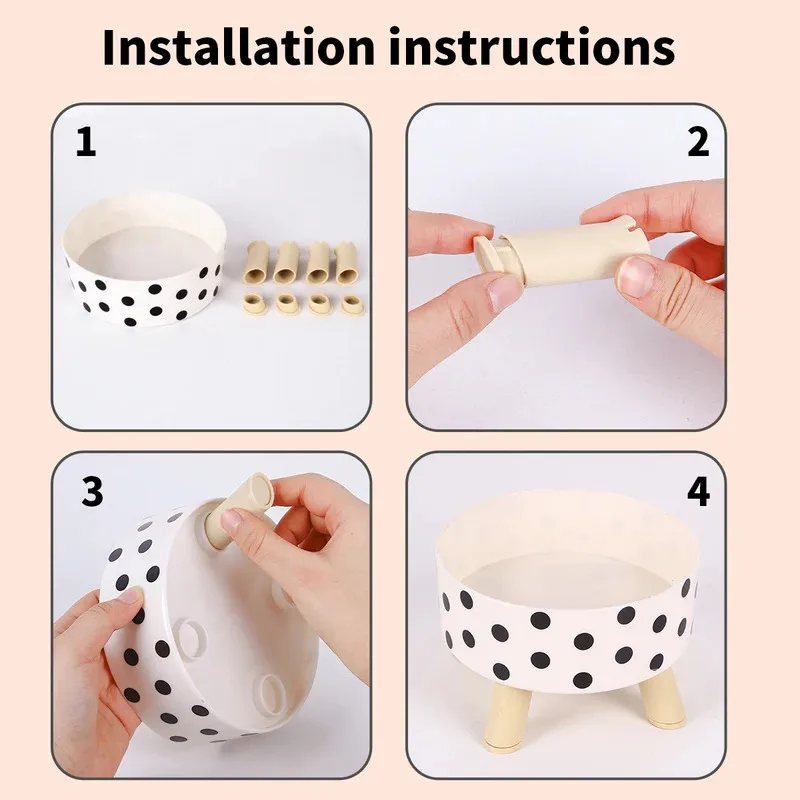 Installation instructions

1

2

3

4