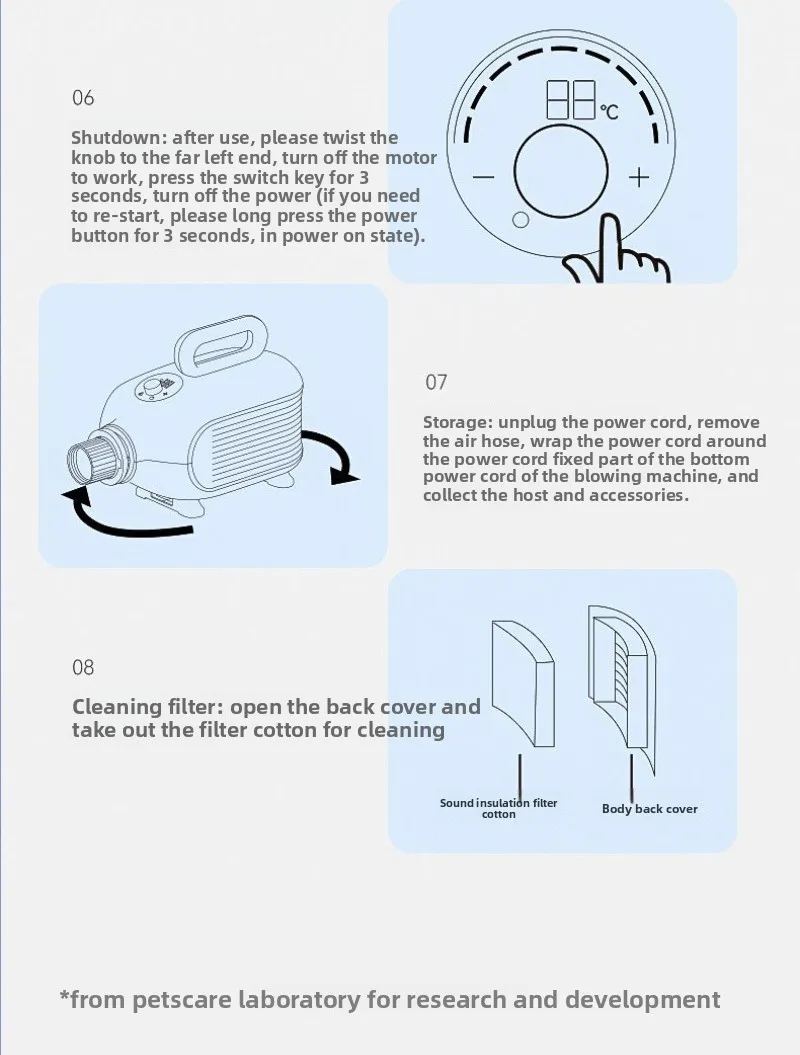 06

Shutdown: after use, please twist the knob to the far left end, turn off the motor to work, press the switch key for 3 seconds, turn off the power (if you need to re-start, please long press the power button for 3 seconds, in power on state).

88 ℃

— +

07

Storage: unplug the power cord, remove the air hose, wrap the power cord around the power cord fixed part of the bottom power cord of the blowing machine, and collect the host and accessories.

08

Cleaning filter: open the back cover and take out the filter cotton for cleaning

Sound insulation filter cotton

Body back cover

*from petscare laboratory for research and development