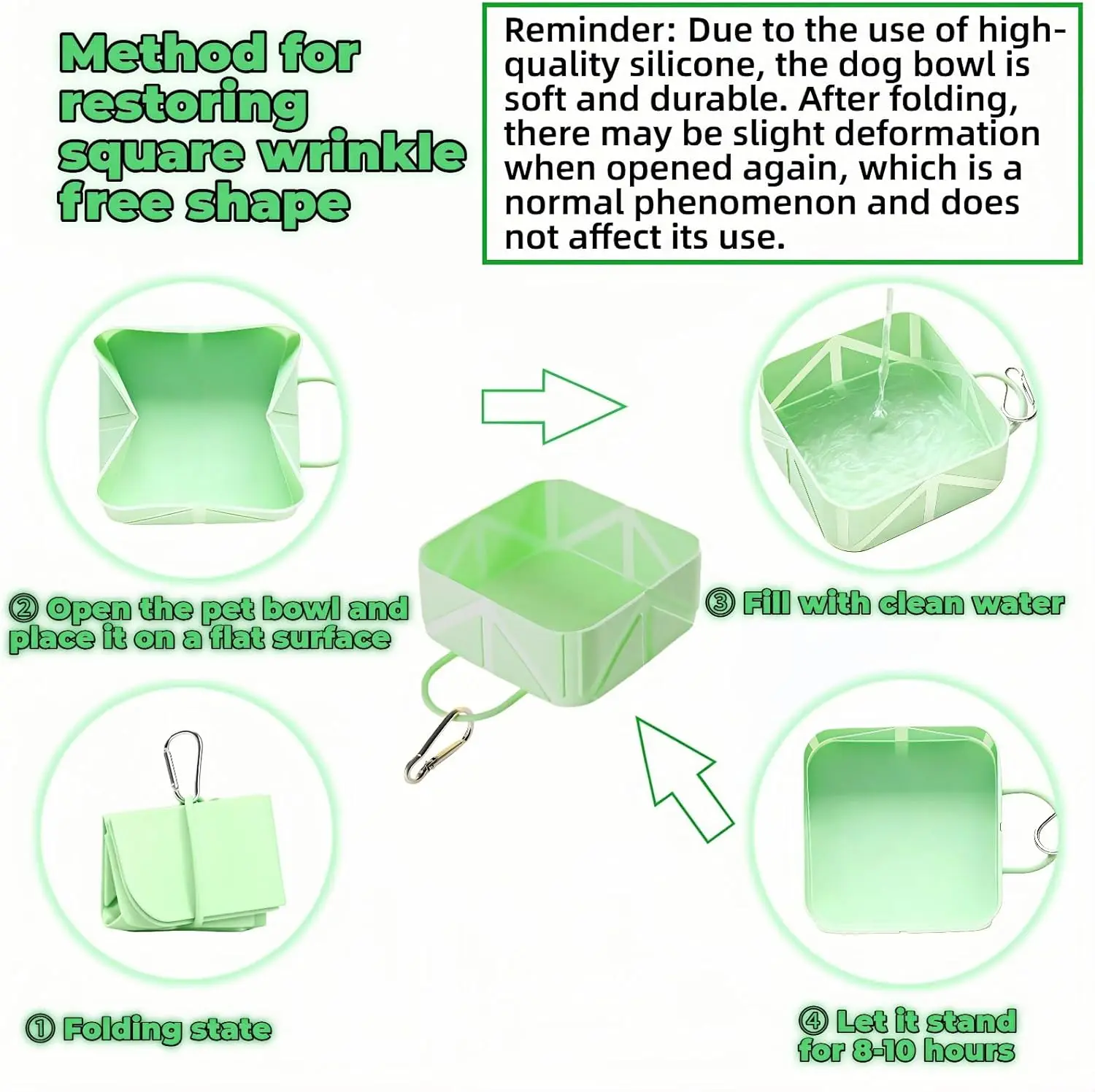 Method for restoring square wrinkle free shape

Reminder: Due to the use of high-quality silicone, the dog bowl is soft and durable. After folding, there may be slight deformation when opened again, which is a normal phenomenon and does not affect its use.

② Open the pet bowl and place it on a flat surface

③ Fill with clean water

① Folding state

④ Let it stand for 8-10 hours