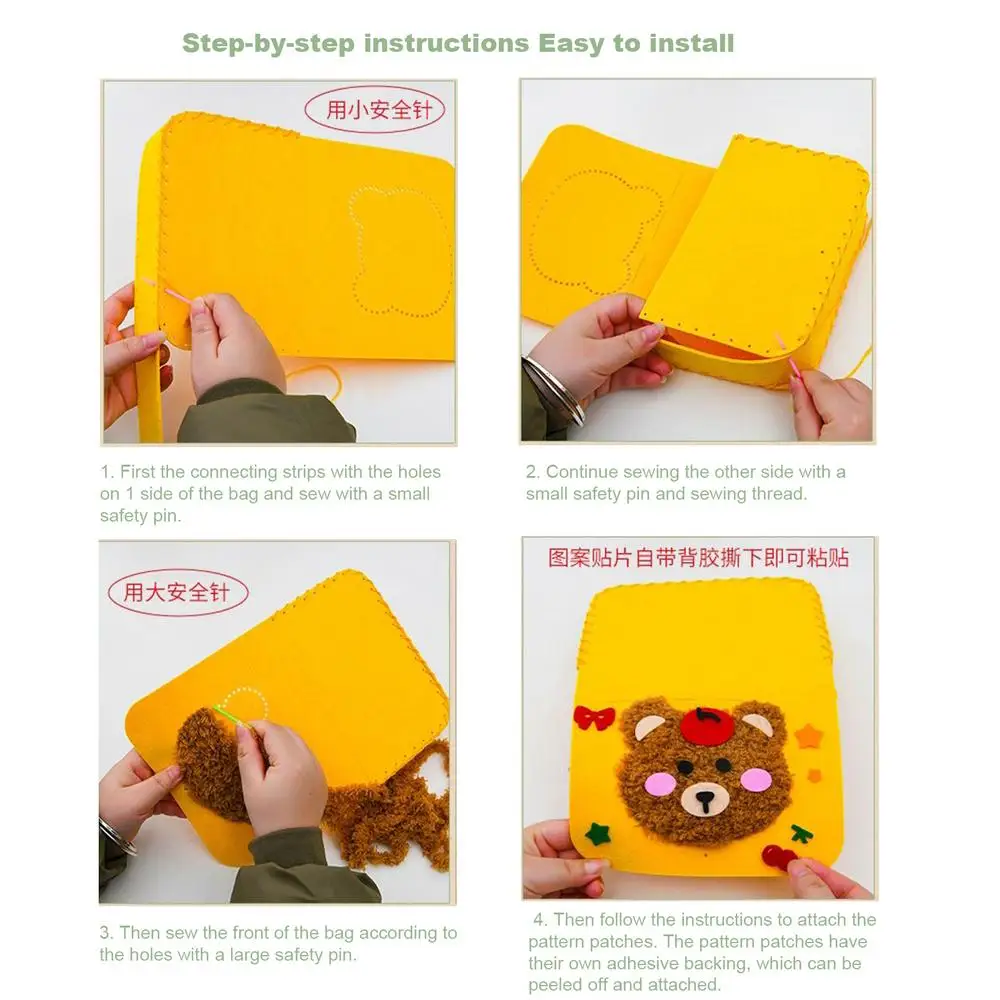 Step-by-step instructions Easy to install

用小安全针

1. First the connecting strips with the holes on 1 side of the bag and sew with a small safety pin.

2. Continue sewing the other side with a small safety pin and sewing thread.

用大安全针

3. Then sew the front of the bag according to the holes with a large safety pin.

图案贴片自带背胶撕下即可粘贴

4. Then follow the instructions to attach the pattern patches. The pattern patches have their own adhesive backing, which can be peeled off and attached.