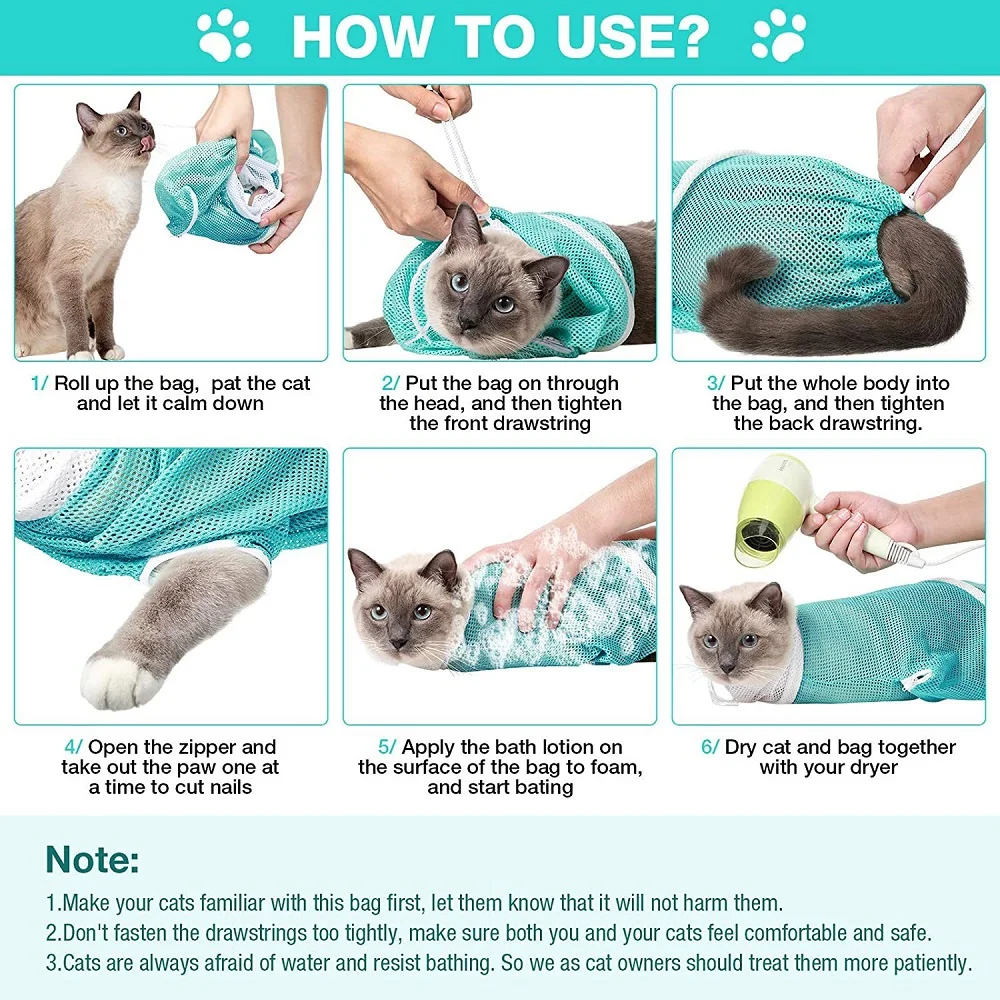 HOW TO USE?

1/ Roll up the bag, pat the cat and let it calm down

2/ Put the bag on through the head, and then tighten the front drawstring

3/ Put the whole body into the bag, and then tighten the back drawstring.

4/ Open the zipper and take out the paw one at a time to cut nails

5/ Apply the bath lotion on the surface of the bag to foam, and start bating

6/ Dry cat and bag together with your dryer

Note:

1.Make your cats familiar with this bag first, let them know that it will not harm them.

2.Don't fasten the drawstrings too tightly, make sure both you and your cats feel comfortable and safe.

3.Cats are always afraid of water and resist bathing. So we as cat owners should treat them more patiently.