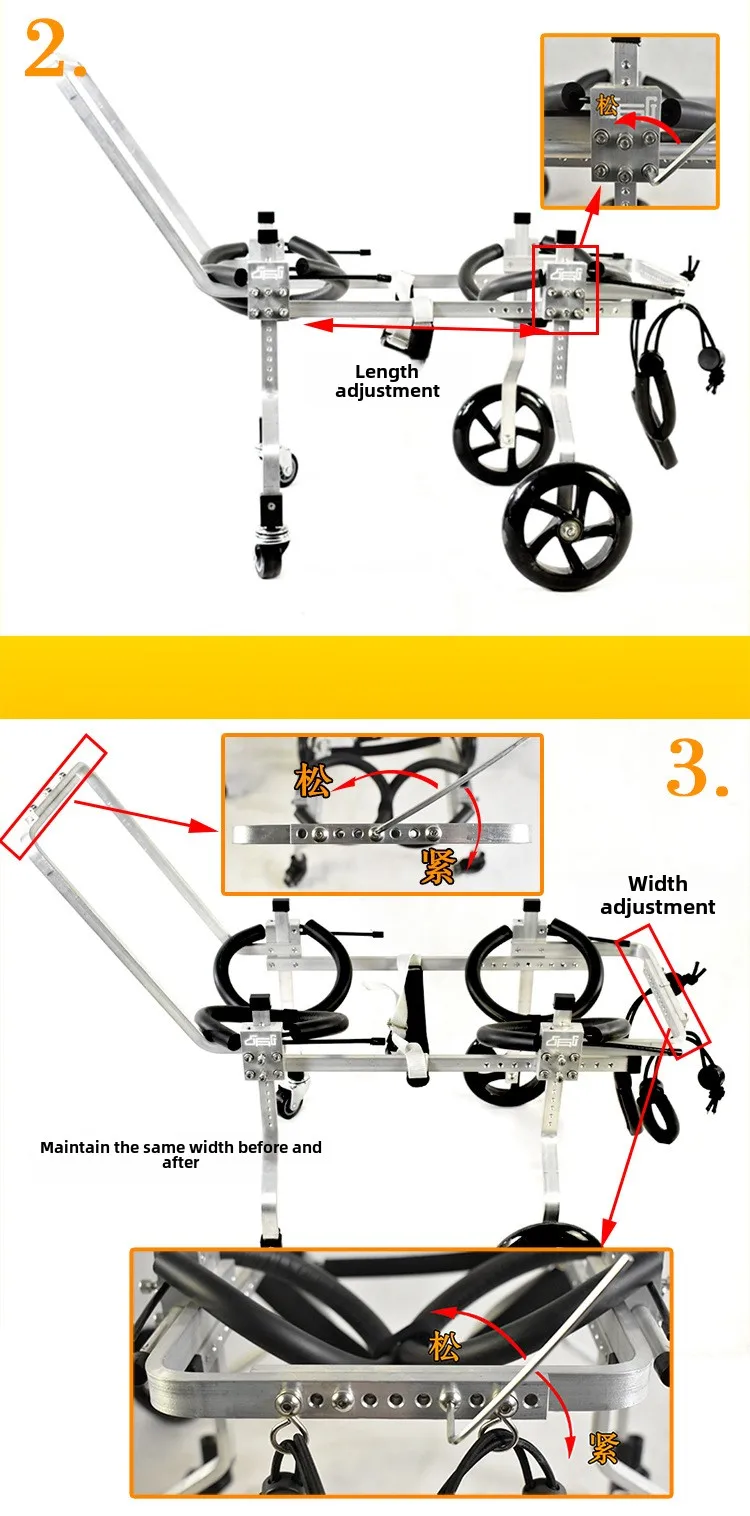 2.

松

Length adjustment

3.

松

紧

Width adjustment

Maintain the same width before and after

松

紧