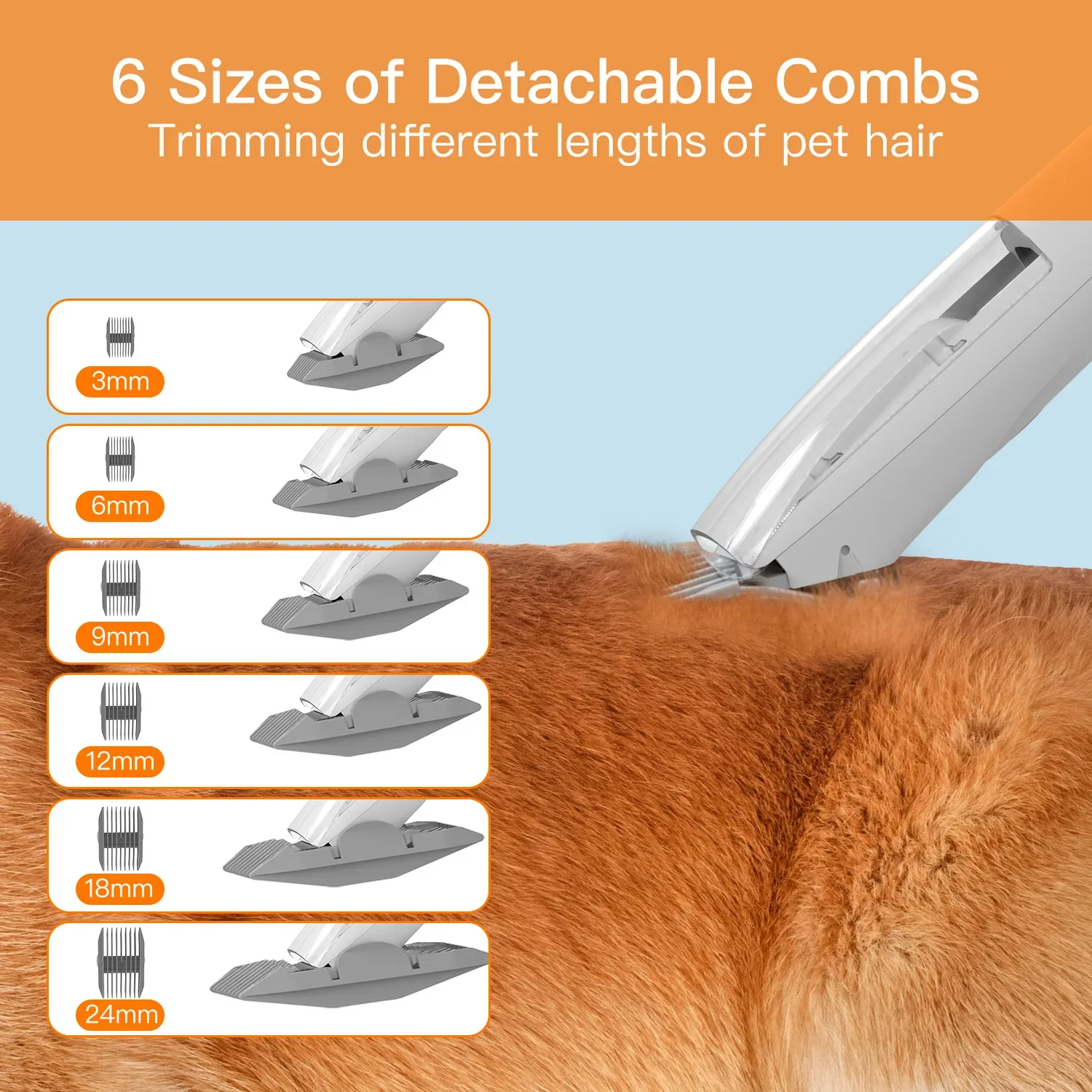 6 Sizes of Detachable Combs
Trimming different lengths of pet hair

3mm

6mm

9mm

12mm

18mm

24mm