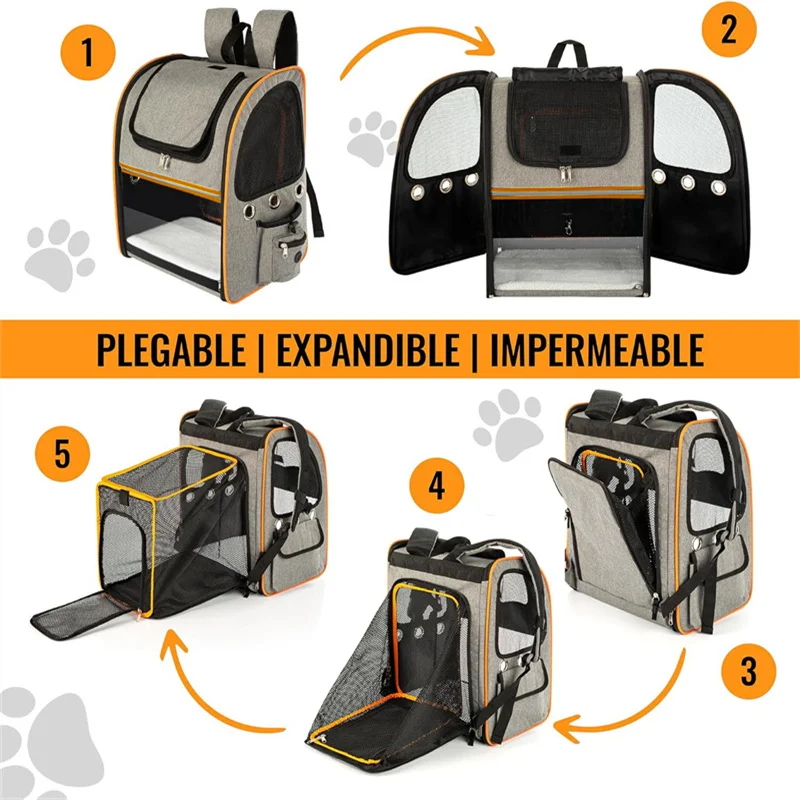 1

2

PLEGABLE | EXPANDIBLE | IMPERMEABLE

5

4

3