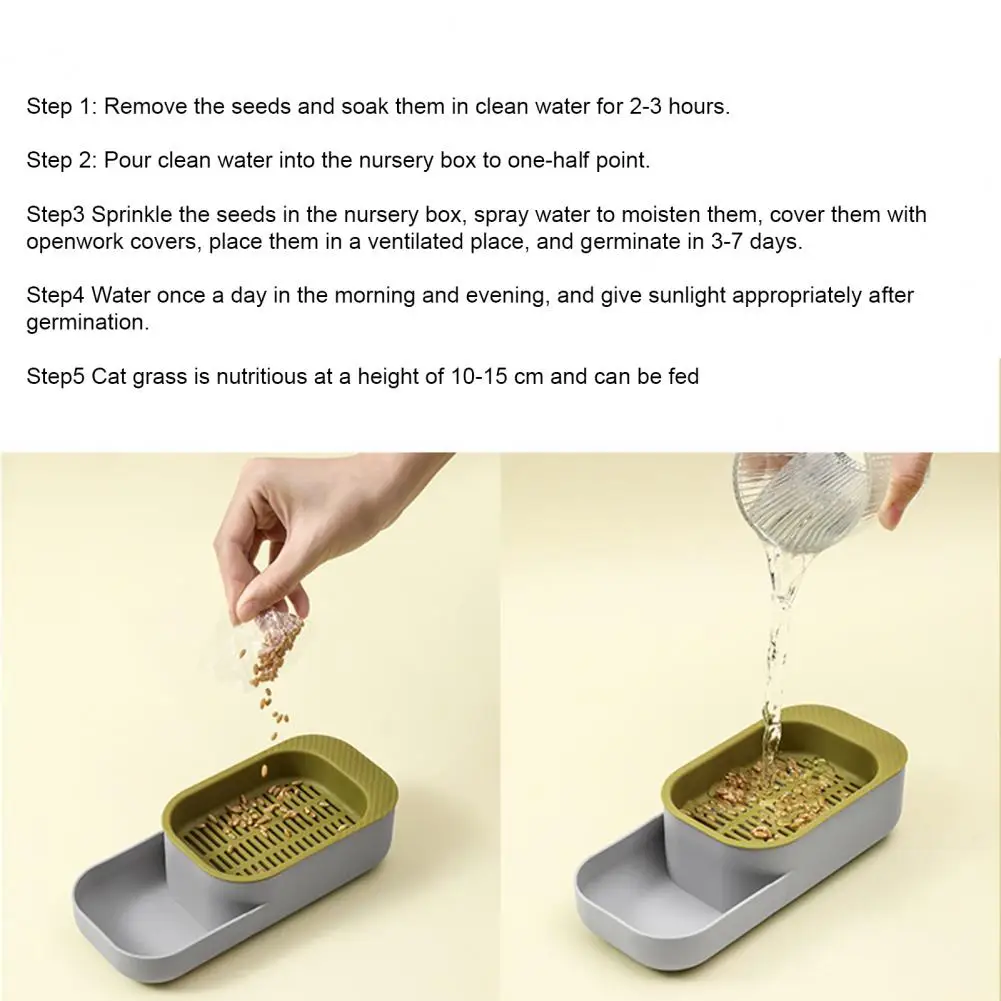 Step 1: Remove the seeds and soak them in clean water for 2-3 hours.

Step 2: Pour clean water into the nursery box to one-half point.

Step3 Sprinkle the seeds in the nursery box, spray water to moisten them, cover them with openwork covers, place them in a ventilated place, and germinate in 3-7 days.

Step4 Water once a day in the morning and evening, and give sunlight appropriately after germination.

Step5 Cat grass is nutritious at a height of 10-15 cm and can be fed