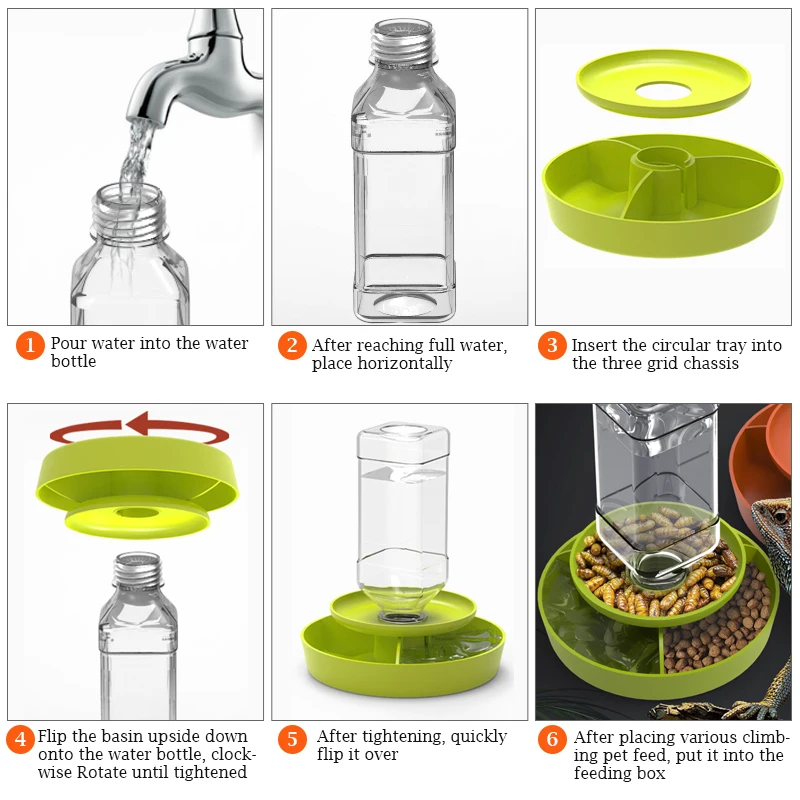 1 Pour water into the water bottle

2 After reaching full water, place horizontally

3 Insert the circular tray into the three grid chassis

4 Flip the basin upside down onto the water bottle, clockwise Rotate until tightened

5 After tightening, quickly flip it over

6 After placing various climbing pet feed, put it into the feeding box