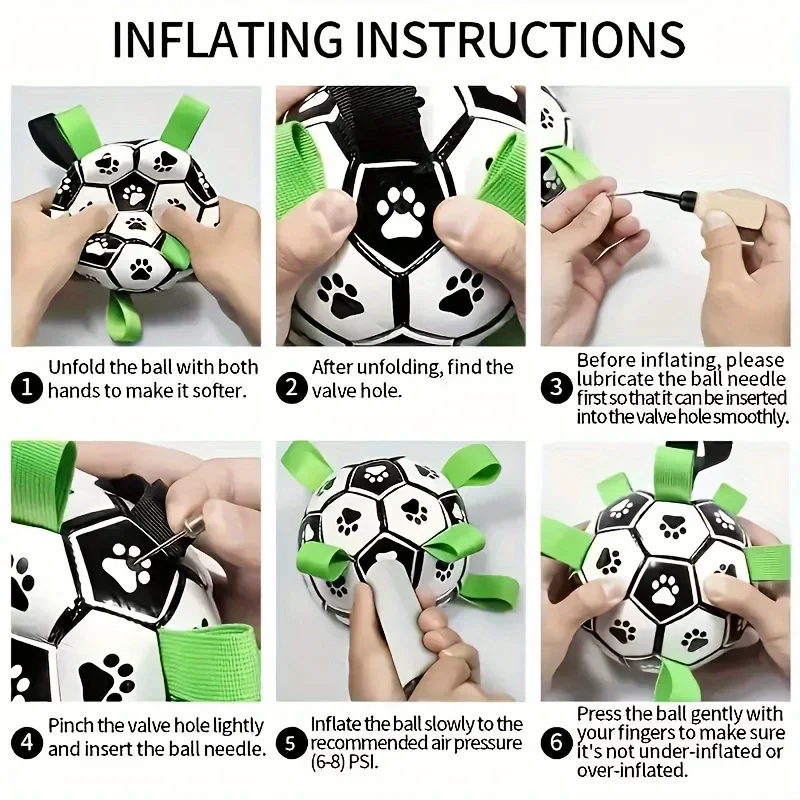 INFLATING INSTRUCTIONS

1 Unfold the ball with both hands to make it softer.

2 After unfolding, find the valve hole.

3 Before inflating, please lubricate the ball needle first so that it can be inserted into the valve hole smoothly.

4 Pinch the valve hole lightly and insert the ball needle.

5 Inflate the ball slowly to the recommended air pressure (6-8) PSI.

6 Press the ball gently with your fingers to make sure it's not under-inflated or over-inflated.